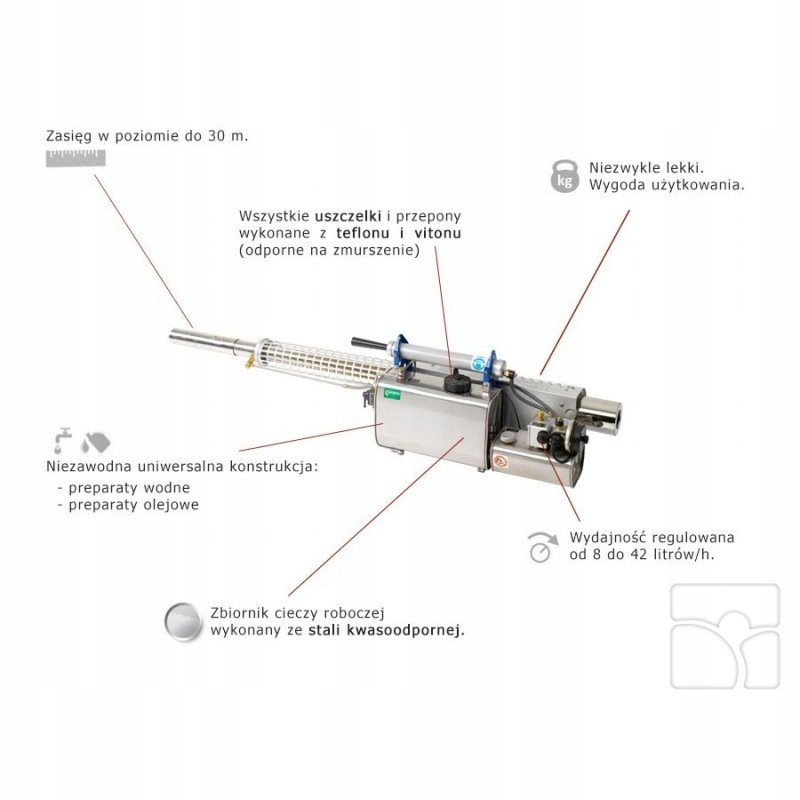 Zasięg w poziomie do 30 m.

kg Niezwykle lekki. Wygoda użytkowania.

Wszystkie uszczelki i przepony wykonane z teflonu i vitonu (odporne na zmurszenie)

Niezawodna uniwersalna konstrukcja:
- preparaty wodne
- preparaty olejowe

Wydajność regulowana od 8 do 42 litrów/h.

Zbiornik cieczy roboczej wykonany ze stali kwasoodpornej.