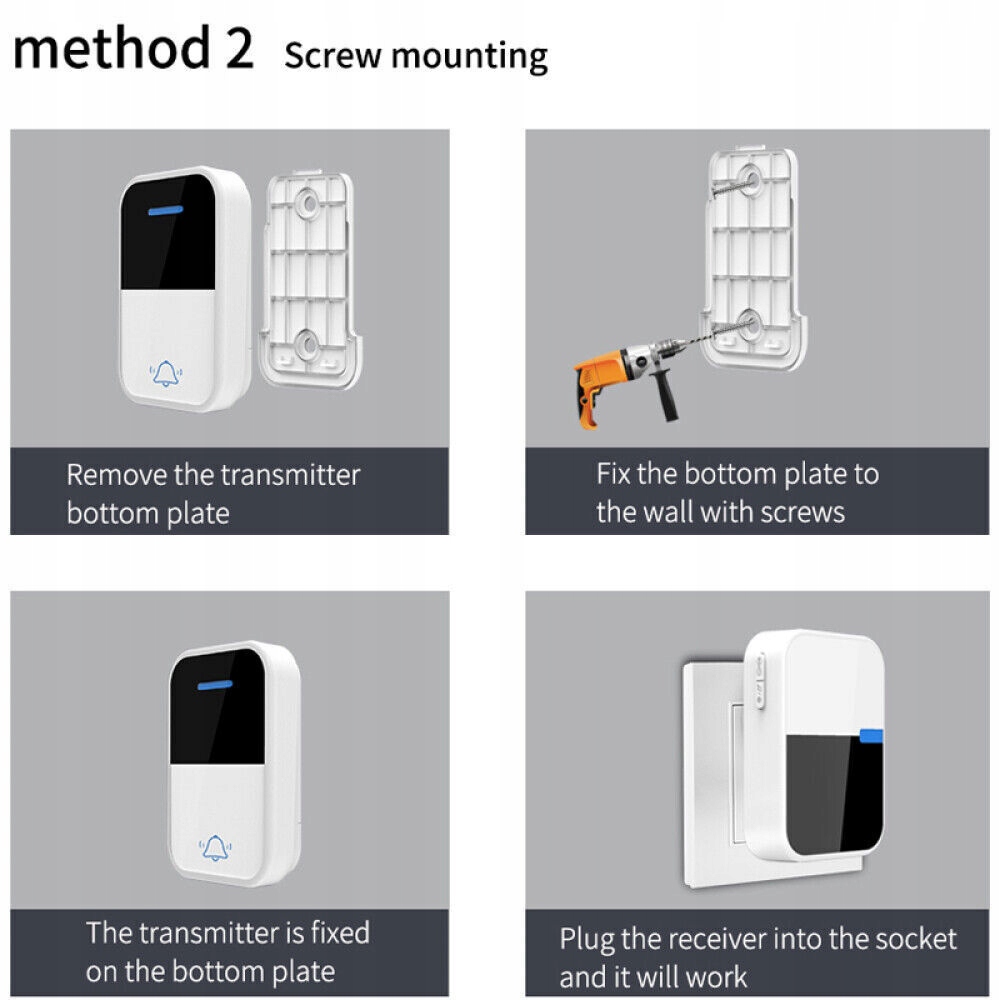 method 2 Screw mounting

Remove the transmitter bottom plate

Fix the bottom plate to the wall with screws

The transmitter is fixed on the bottom plate

Plug the receiver into the socket and it will work