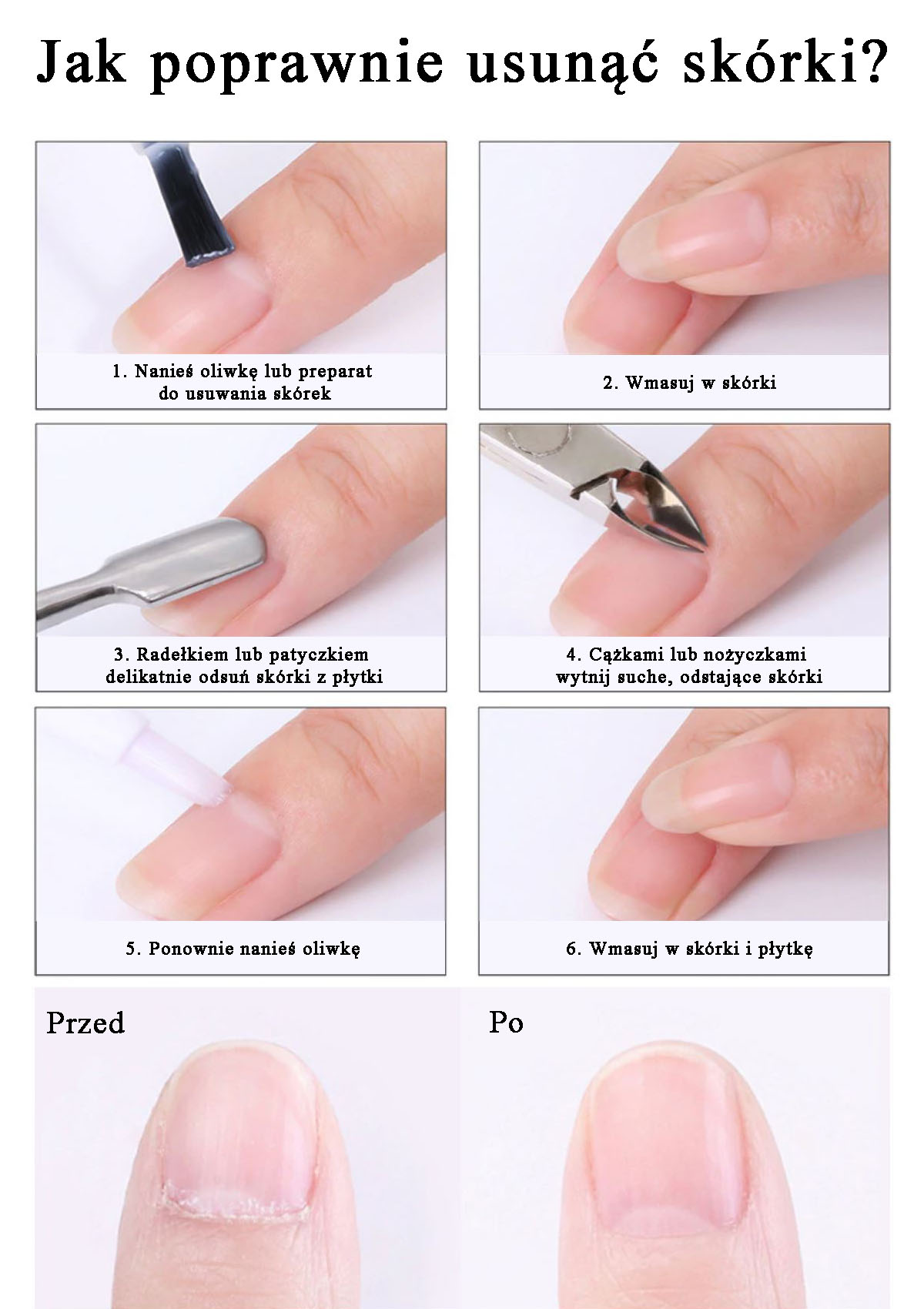 Jak poprawnie usunąć skórki?

1. Nanieś oliwkę lub preparat do usuwania skórek

2. Wmasuj w skórki

3. Radełkiem lub patyczkiem delikatnie odsuń skórki z płytki

4. Cążkami lub nożyczkami wytnij suche, odstające skórki

5. Ponownie nanieś oliwkę

6. Wmasuj w skórki i płytkę

Przed

Po