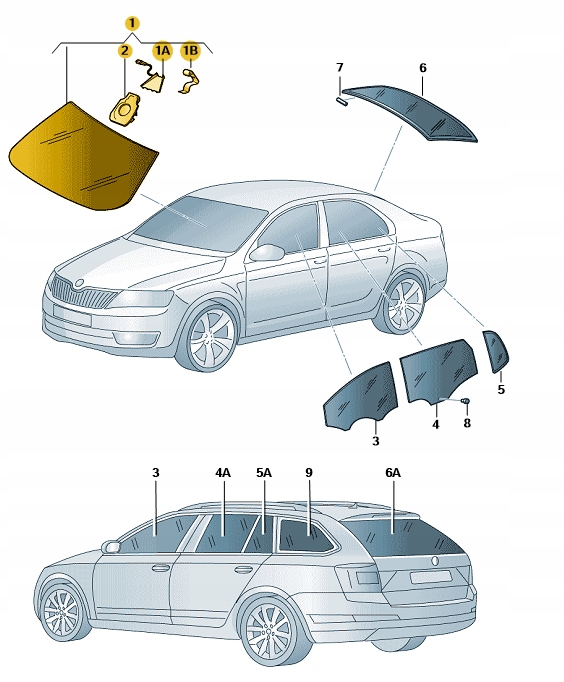 1
2
1A
1B
7
6
5
4
8
3
3
4A
5A
9
6A