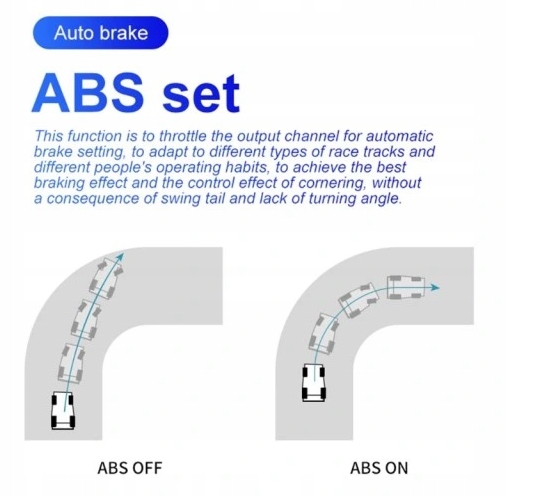 Auto brake

ABS set

This function is to throttle the output channel for automatic brake setting, to adapt to different types of race tracks and different people's operating habits, to achieve the best braking effect and the control effect of cornering, without a consequence of swing tail and lack of turning angle.

ABS OFF

ABS ON