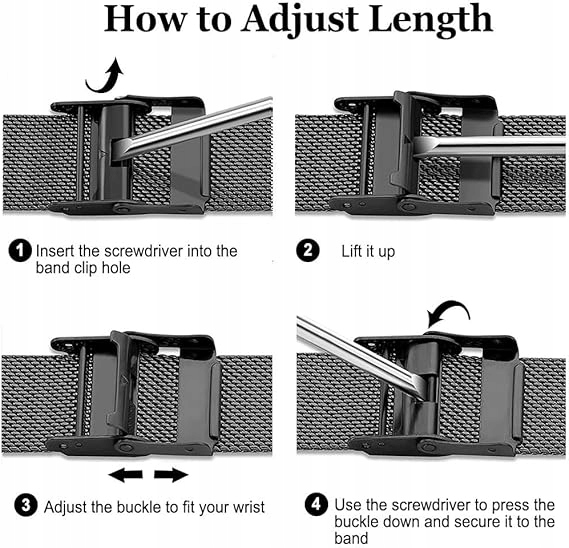 How to Adjust Length

1 Insert the screwdriver into the band clip hole

2 Lift it up

3 Adjust the buckle to fit your wrist

4 Use the screwdriver to press the buckle down and secure it to the band