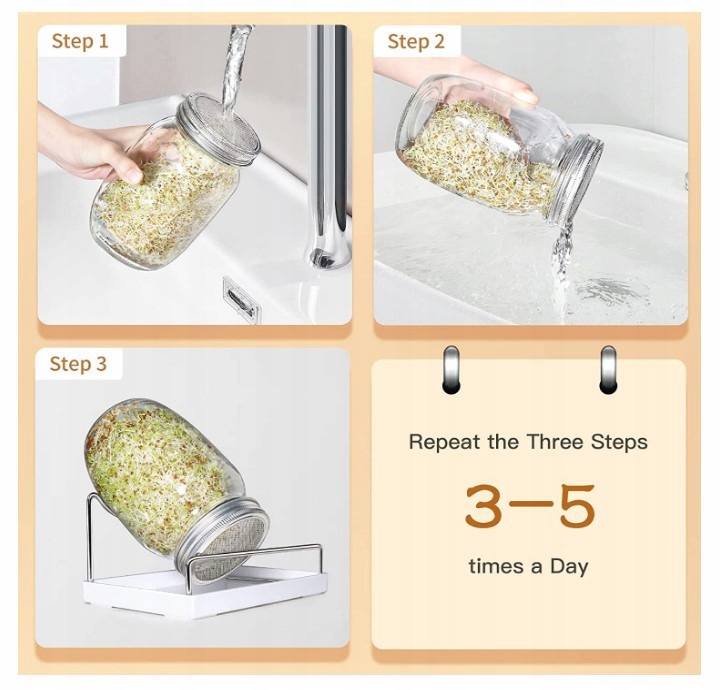 Step 1

Step 2

Step 3

Repeat the Three Steps

3—5

times a Day