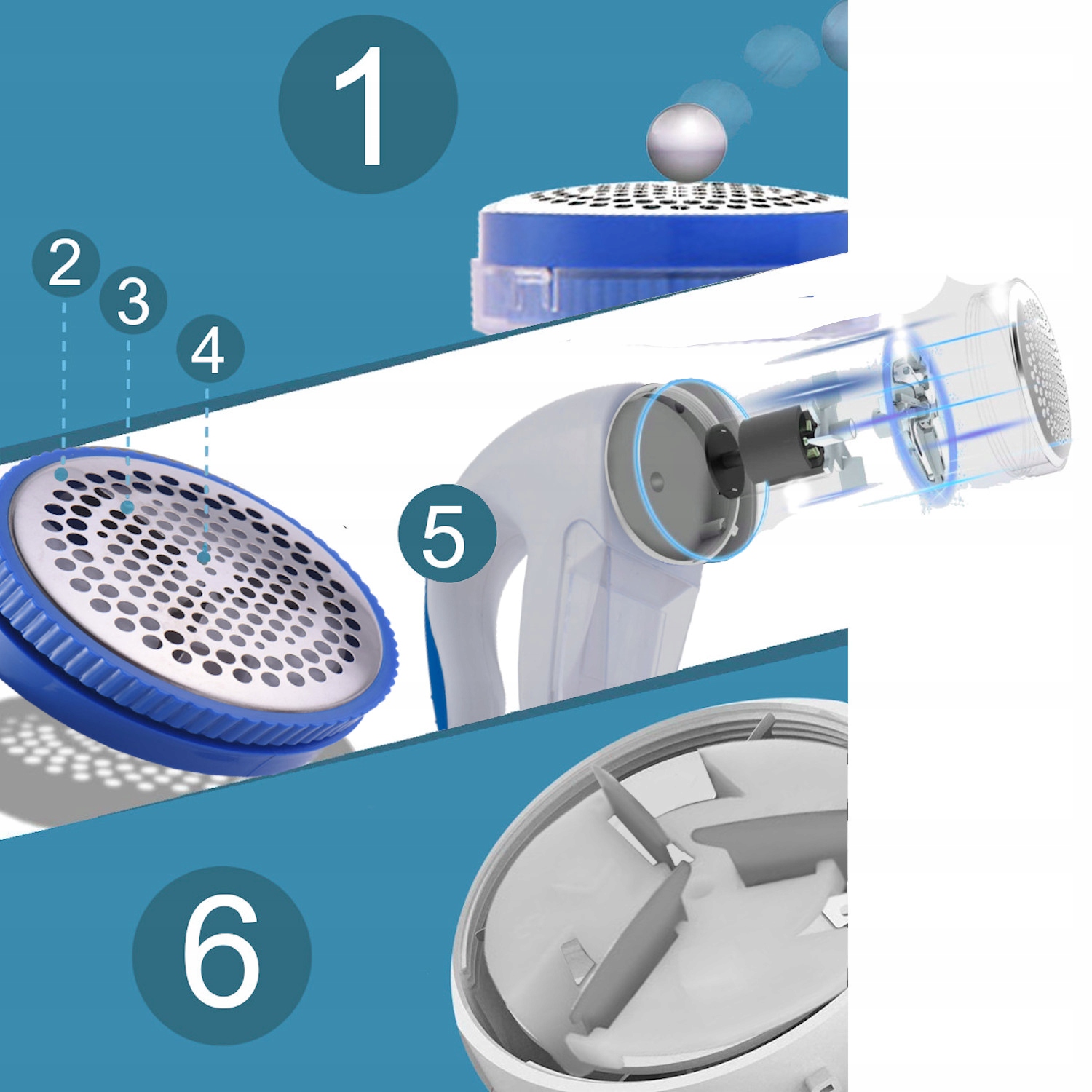 1

2

3

4

5

6