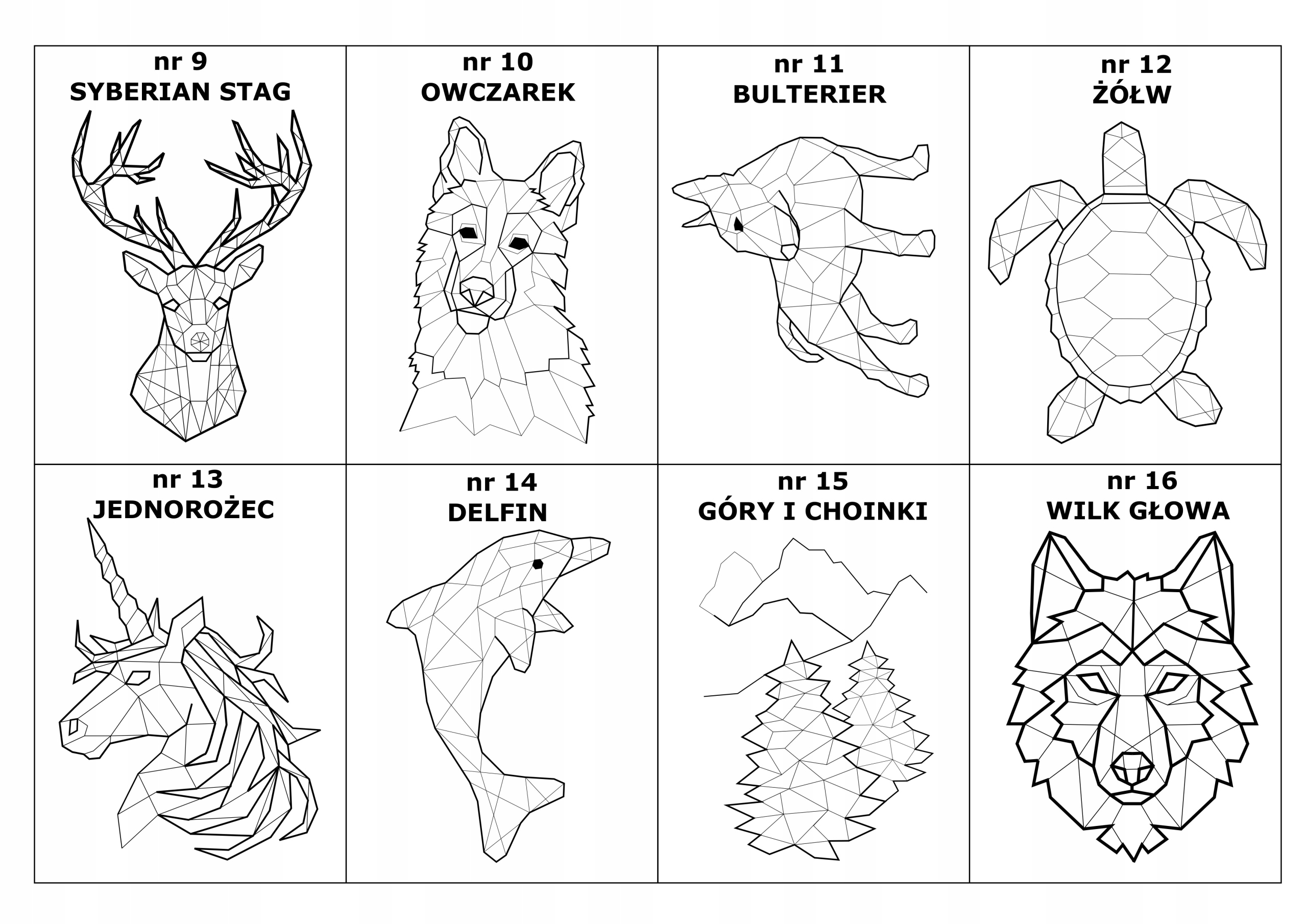 | nr 9 SYBERIAN STAG | nr 10 OWCZAREK | nr 11 BULTERIER | nr 12 ŻÓŁW |
|---|---|---|---|
| nr 13 JEDNOROŻEC | nr 14 DELFIN | nr 15 GÓRY I CHOINKI | nr 16 WILK GŁOWA |