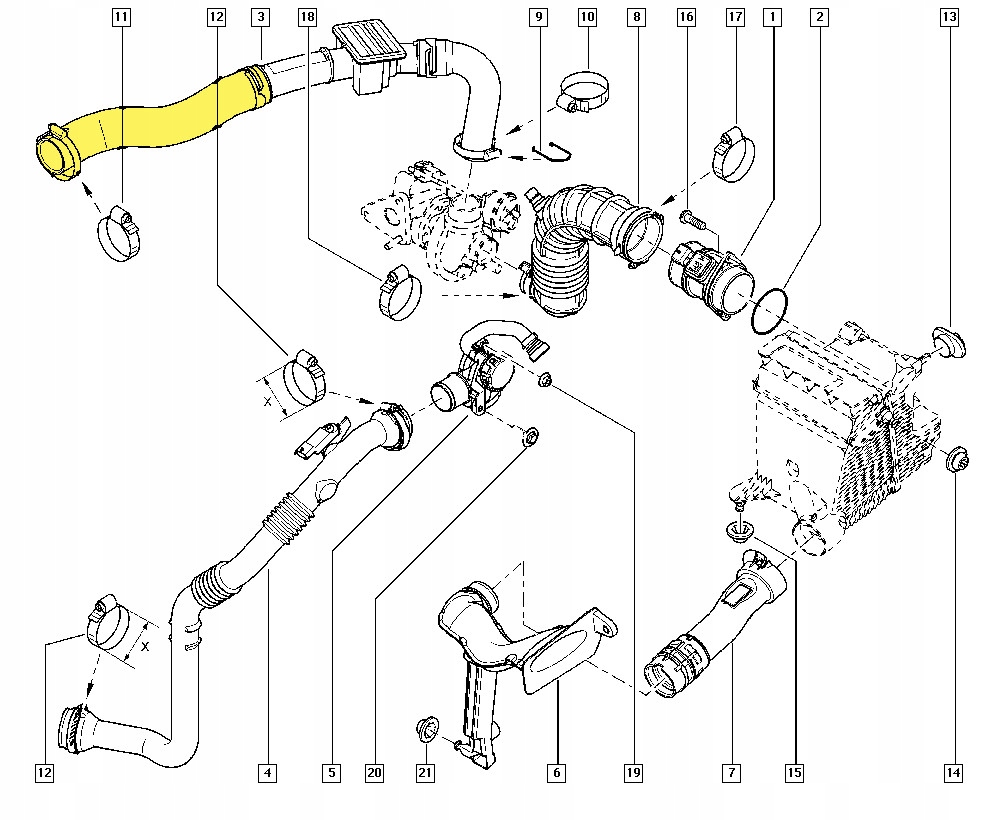 11
12
3
18
9
10
8
16
17
1
2
13
X
X
12
4
5
20
21
6
19
7
15
14