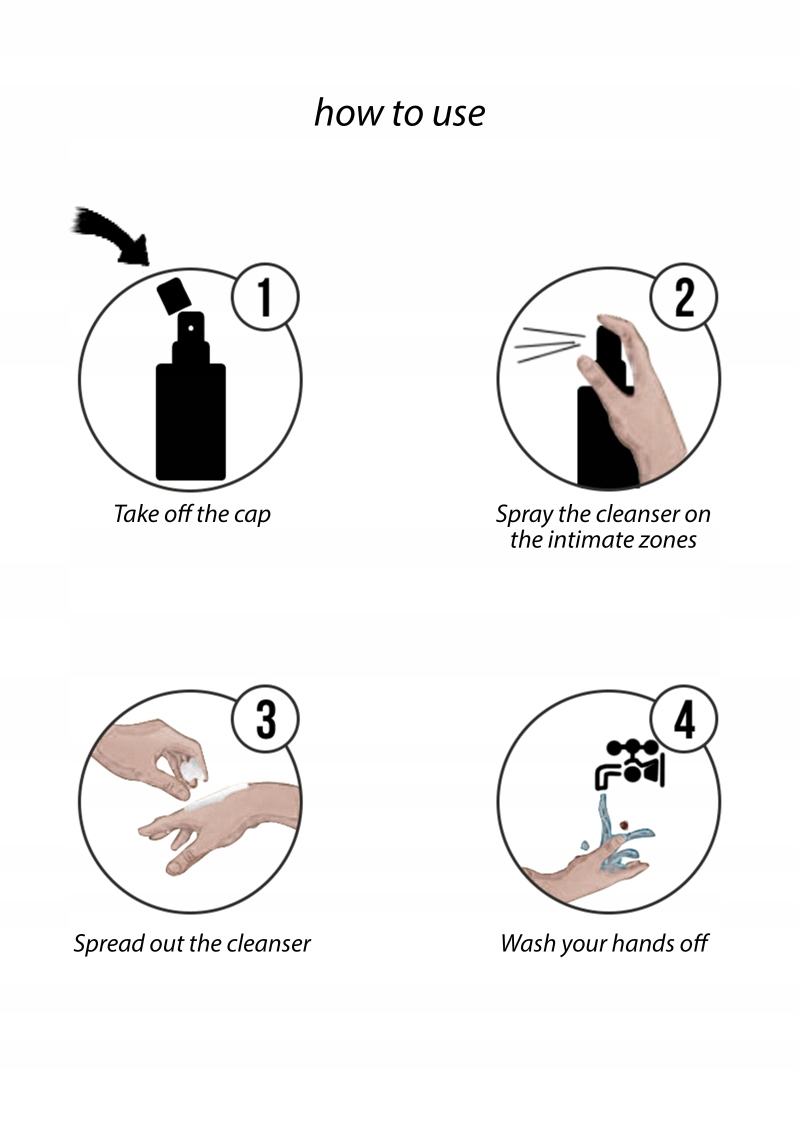 how to use

1
Take off the cap

2
Spray the cleanser on the intimate zones

3
Spread out the cleanser

4
Wash your hands off