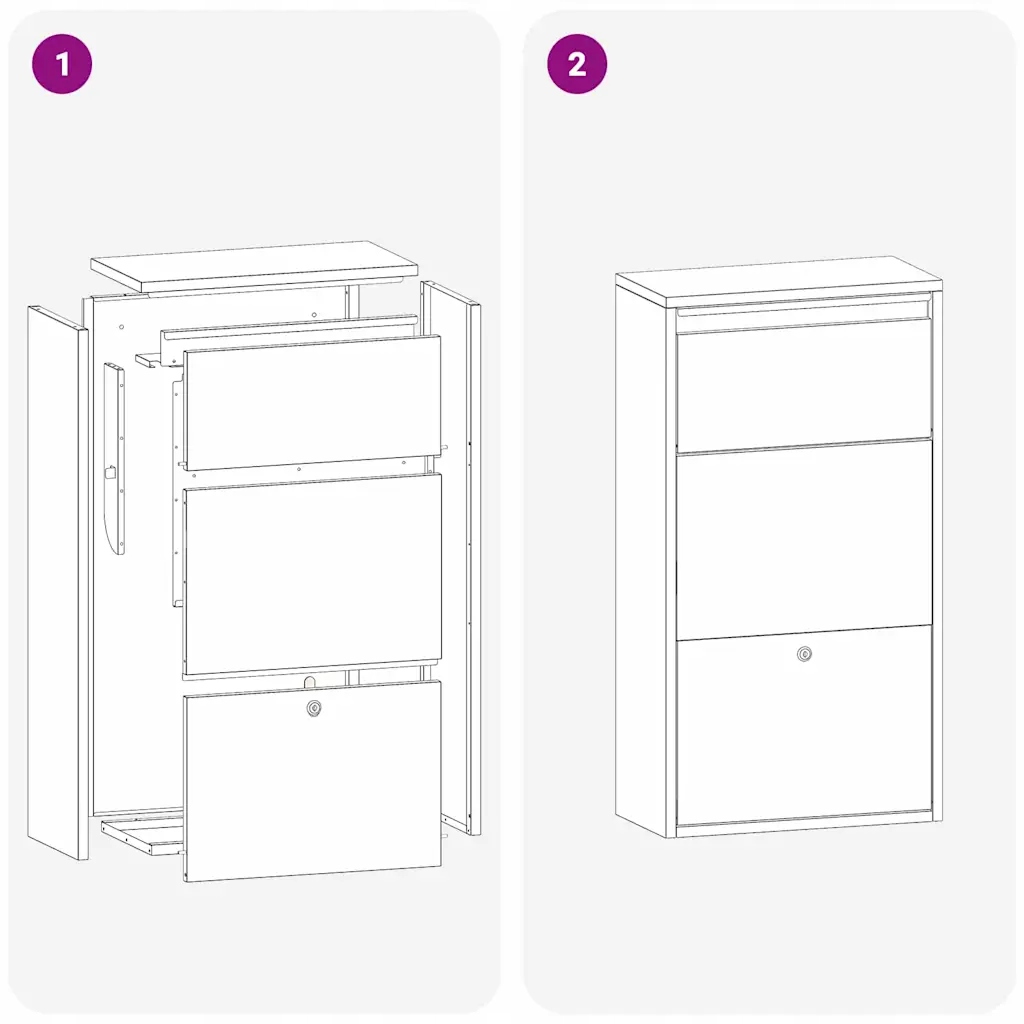 1

2