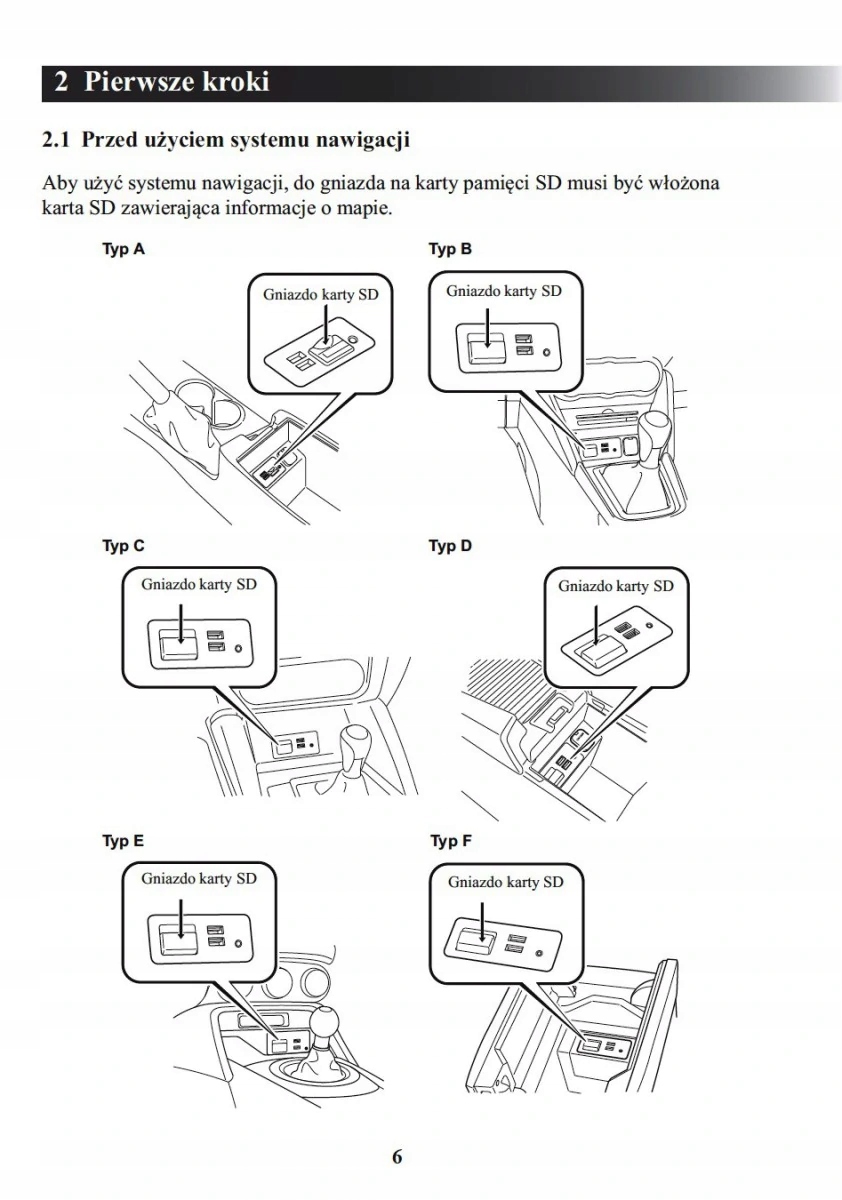 2 Pierwsze kroki

2.1 Przed użyciem systemu nawigacji

Aby użyć systemu nawigacji, do gniazda na karty pamięci SD musi być włożona karta SD zawierająca informacje o mapie.

Typ A

Gniazdo karty SD

Typ B

Gniazdo karty SD

Typ C

Gniazdo karty SD

Typ D

Gniazdo karty SD

Typ E

Gniazdo karty SD

Typ F

Gniazdo karty SD

6