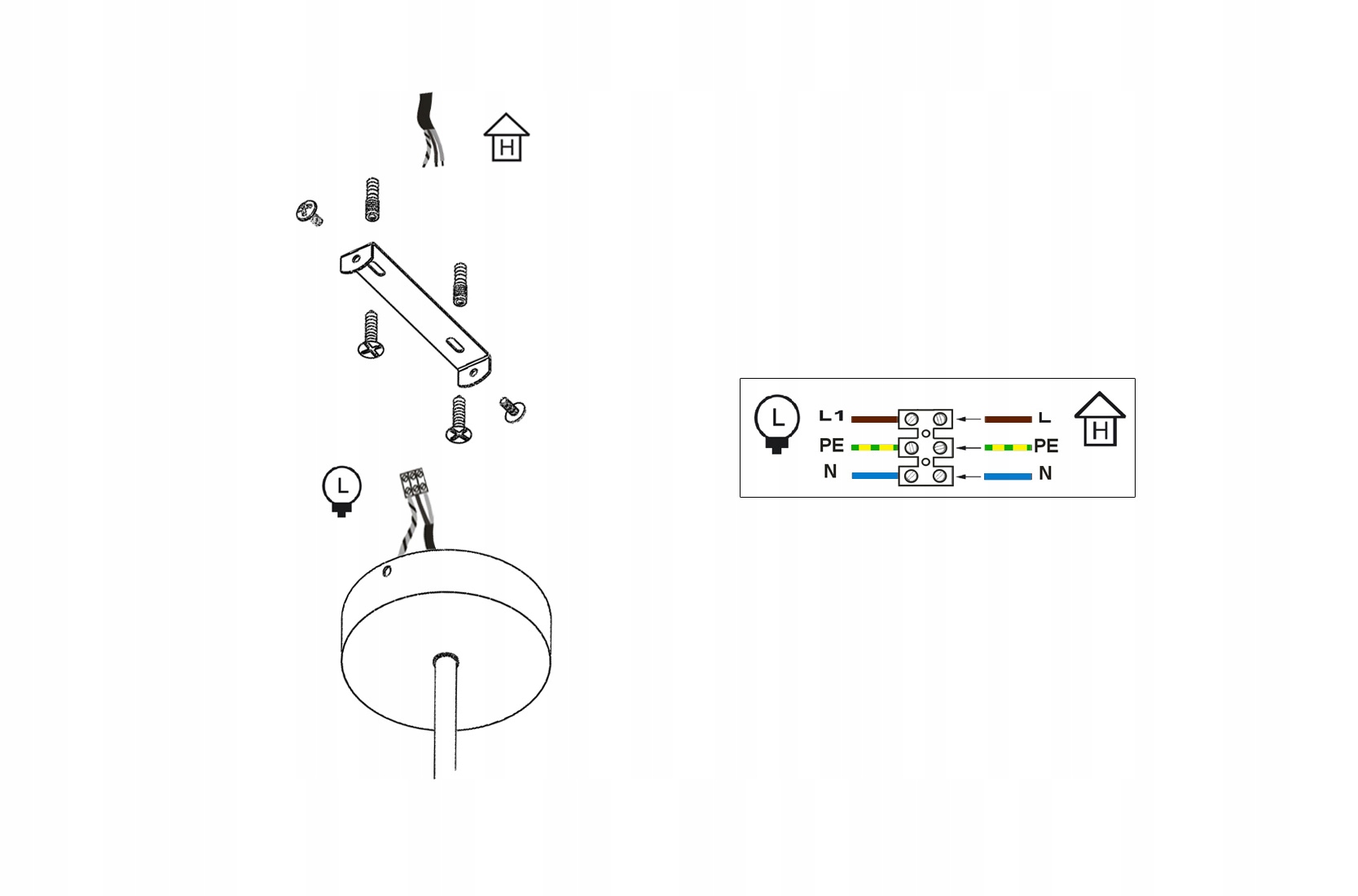 H

L

L

L1

PE

N

L

PE

N

H