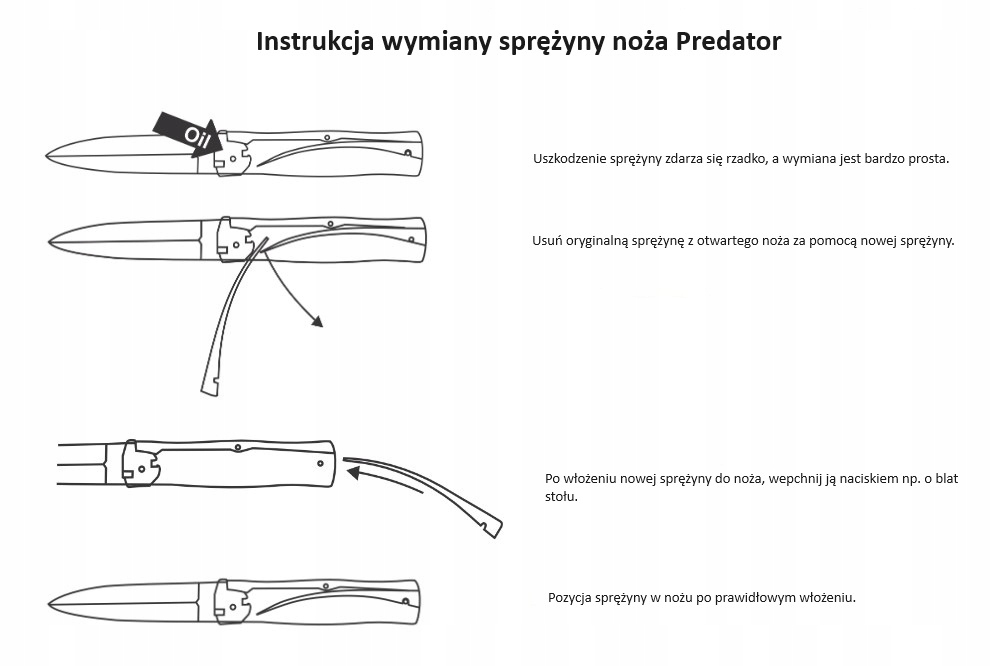 Instrukcja wymiany sprężyny noża Predator

Oil

Uszkodzenie sprężyny zdarza się rzadko, a wymiana jest bardzo prosta.

Usuń oryginalną sprężynę z otwartego noża za pomocą nowej sprężyny.

Po włożeniu nowej sprężyny do noża, wepchnij ją naciskiem np. o blat stołu.

Pozycja sprężyny w nożu po prawidłowym włożeniu.