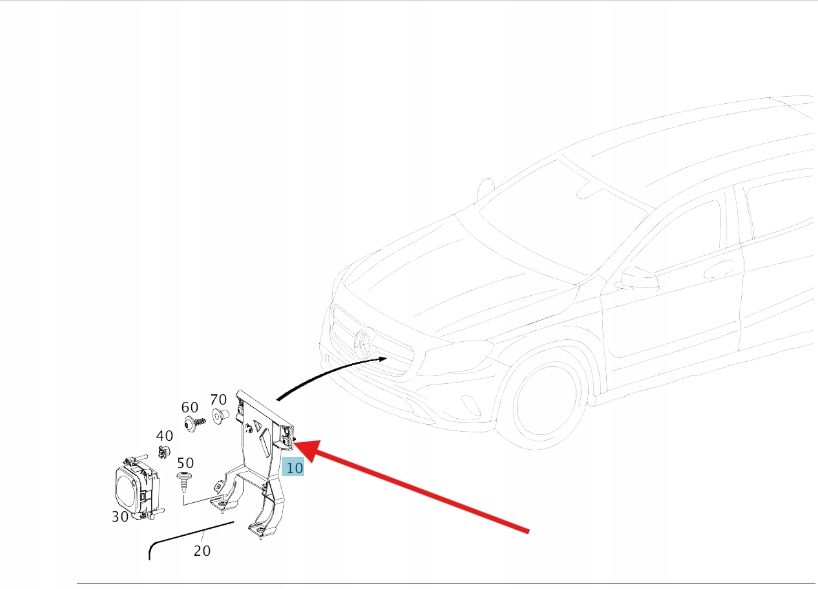 60
70
40
50
10
30
20