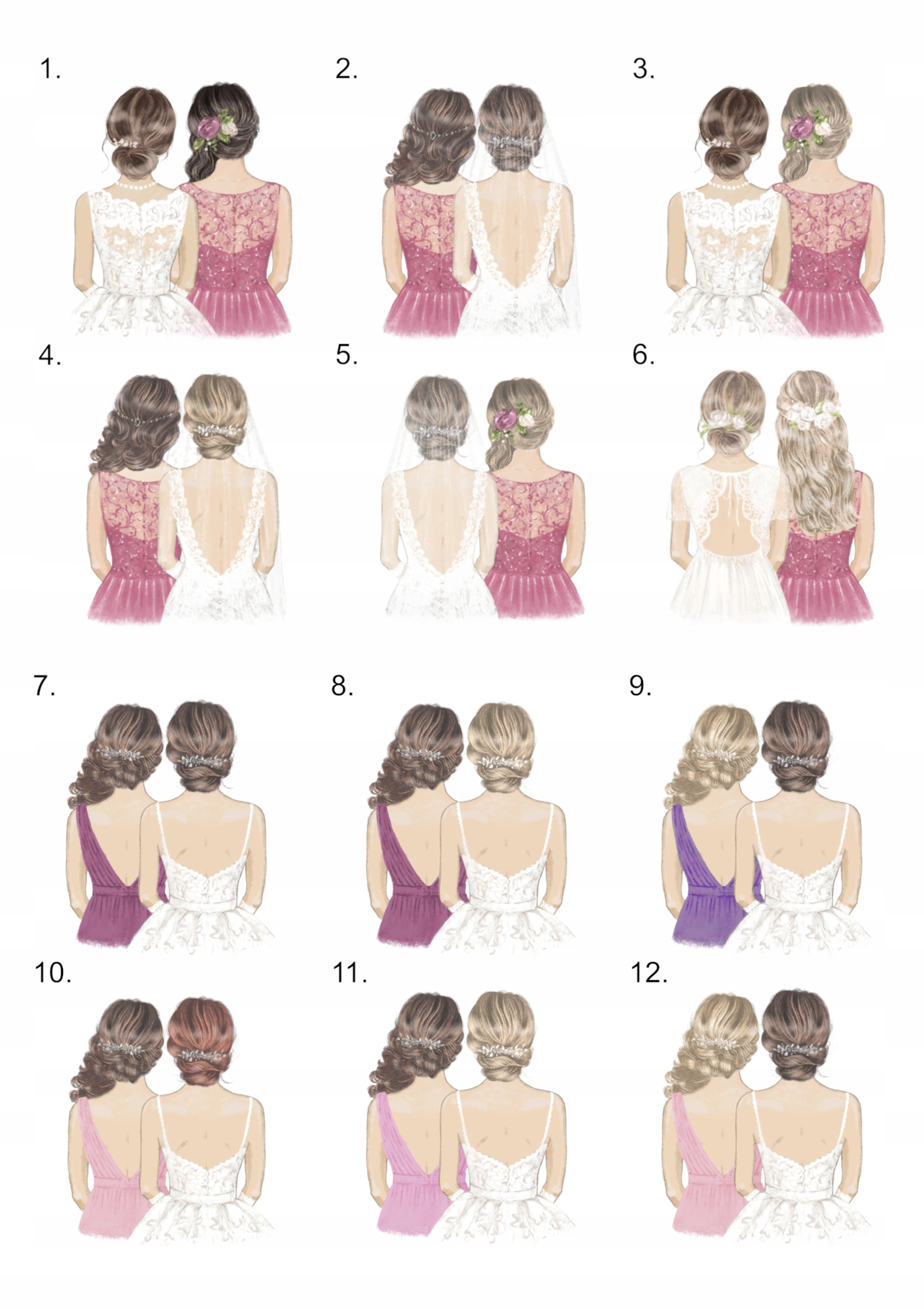 1.

2.

3.

4.

5.

6.

7.

8.

9.

10.

11.

12.