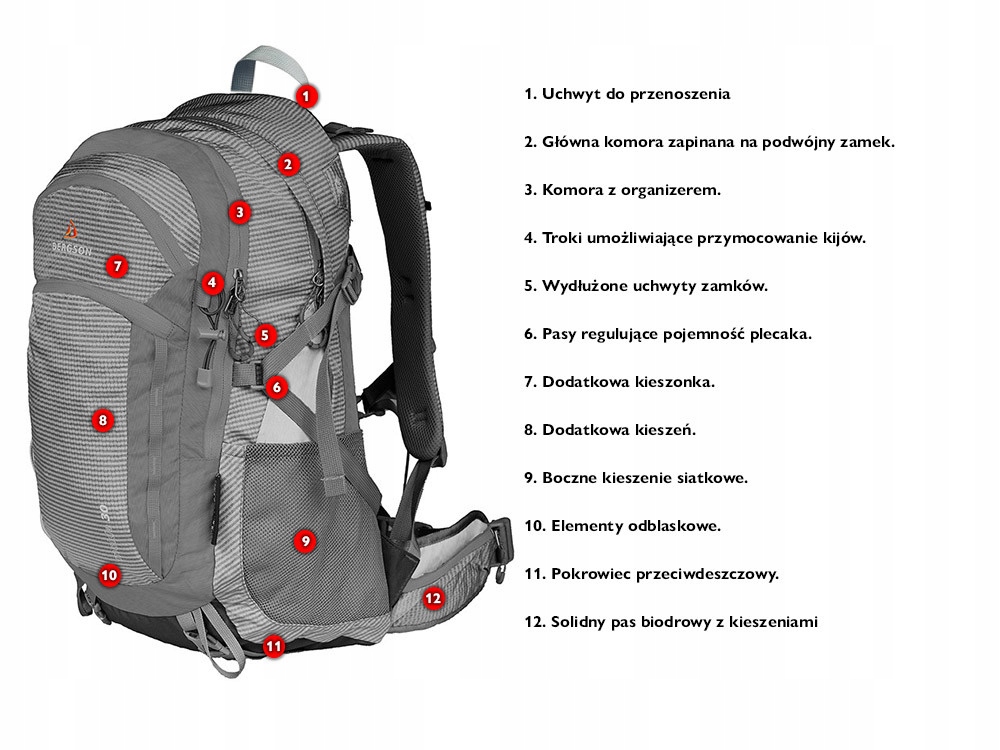 1
2
3
BERGSON
7
4
5
6
8
9
10
11
12

1. Uchwyt do przenoszenia

2. Główna komora zapinana na podwójny zamek.

3. Komora z organizerem.

4. Troki umożliwiające przymocowanie kijów.

5. Wydłużone uchwyty zamków.

6. Pasy regulujące pojemność plecaka.

7. Dodatkowa kieszonka.

8. Dodatkowa kieszeń.

9. Boczne kieszenie siatkowe.

10. Elementy odblaskowe.

11. Pokrowiec przeciwdeszczowy.

12. Solidny pas biodrowy z kieszeniami