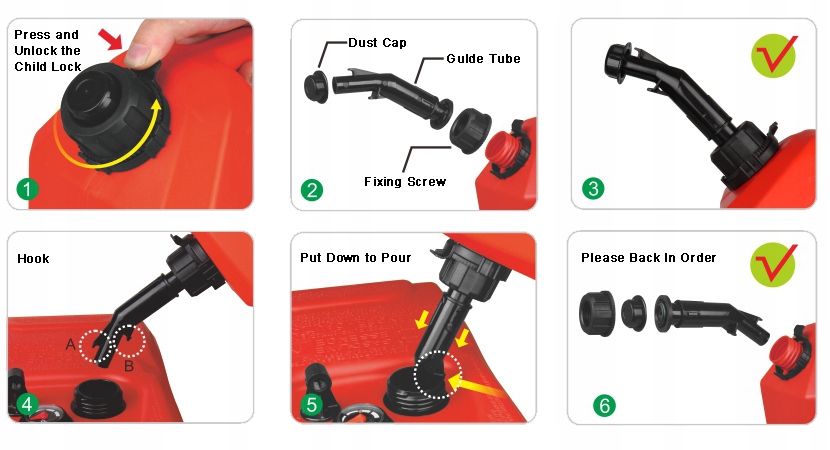 Press and Unlock the Child Lock

1

Dust Cap

Guide Tube

Fixing Screw

2

3

Hook

A

B

4

Put Down to Pour

5

Please Back In Order

6