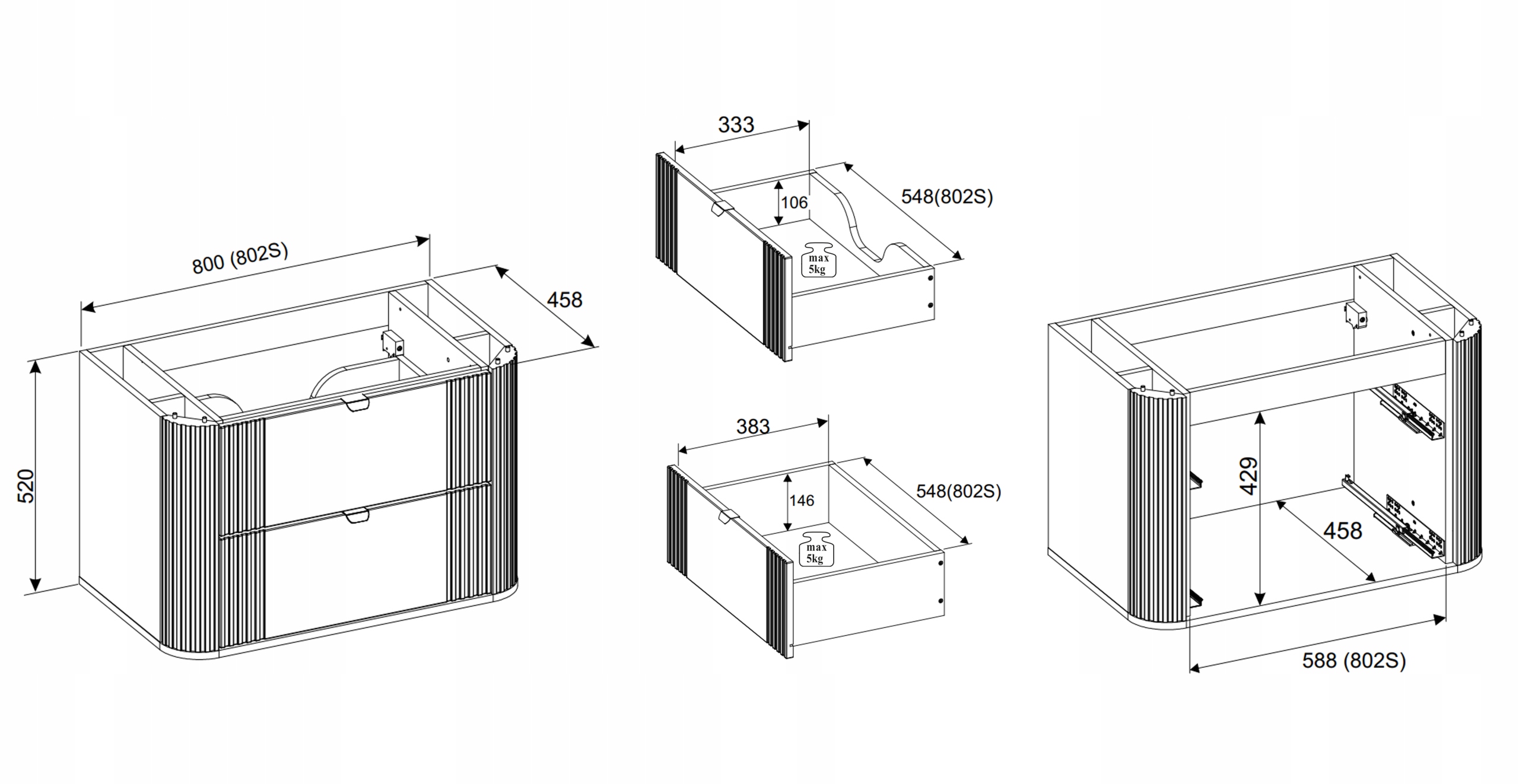 800 (802S)
458
520
333
106
548(802S)
max
5kg
383
146
548(802S)
max
5kg
429
458
588 (802S)