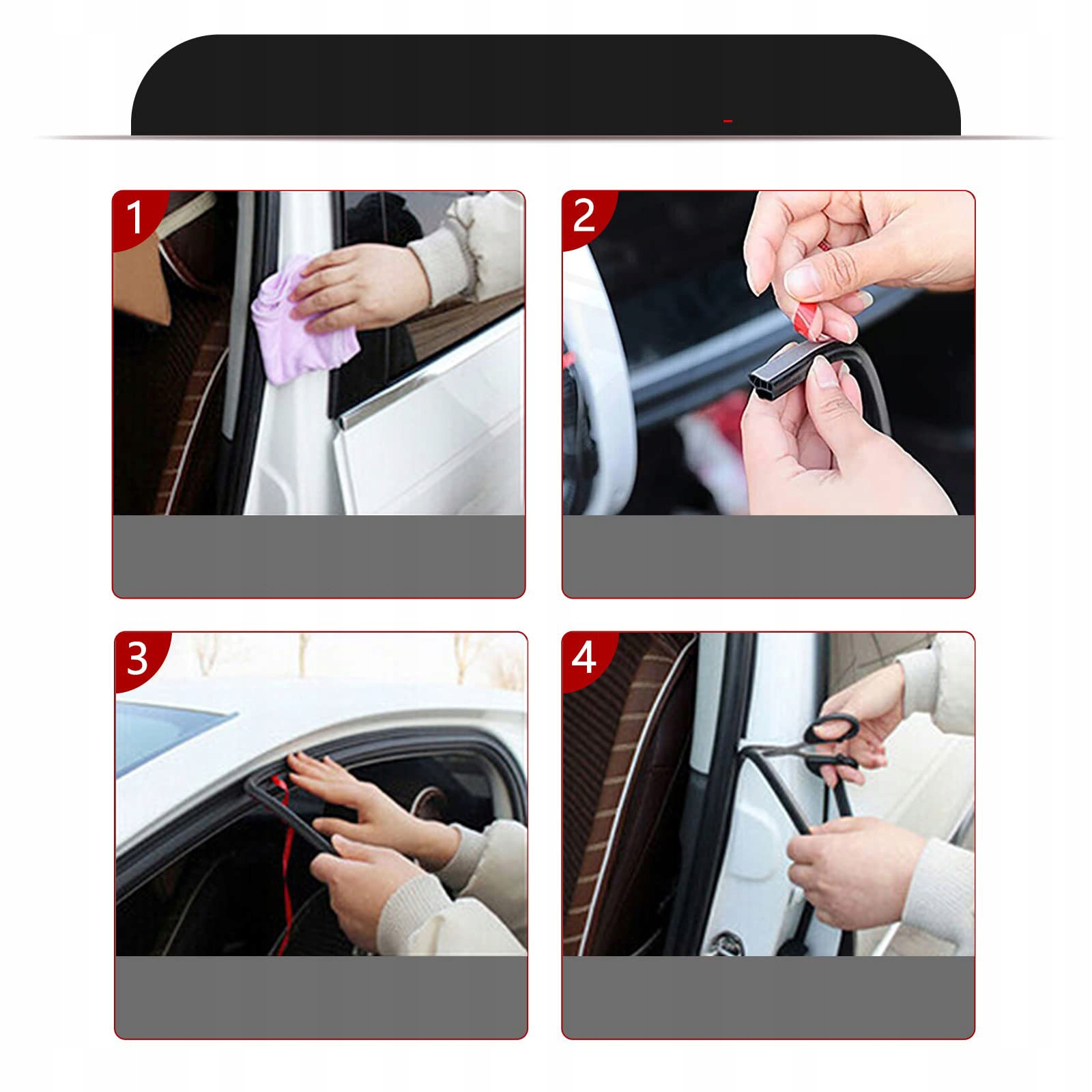 1

2

3

4