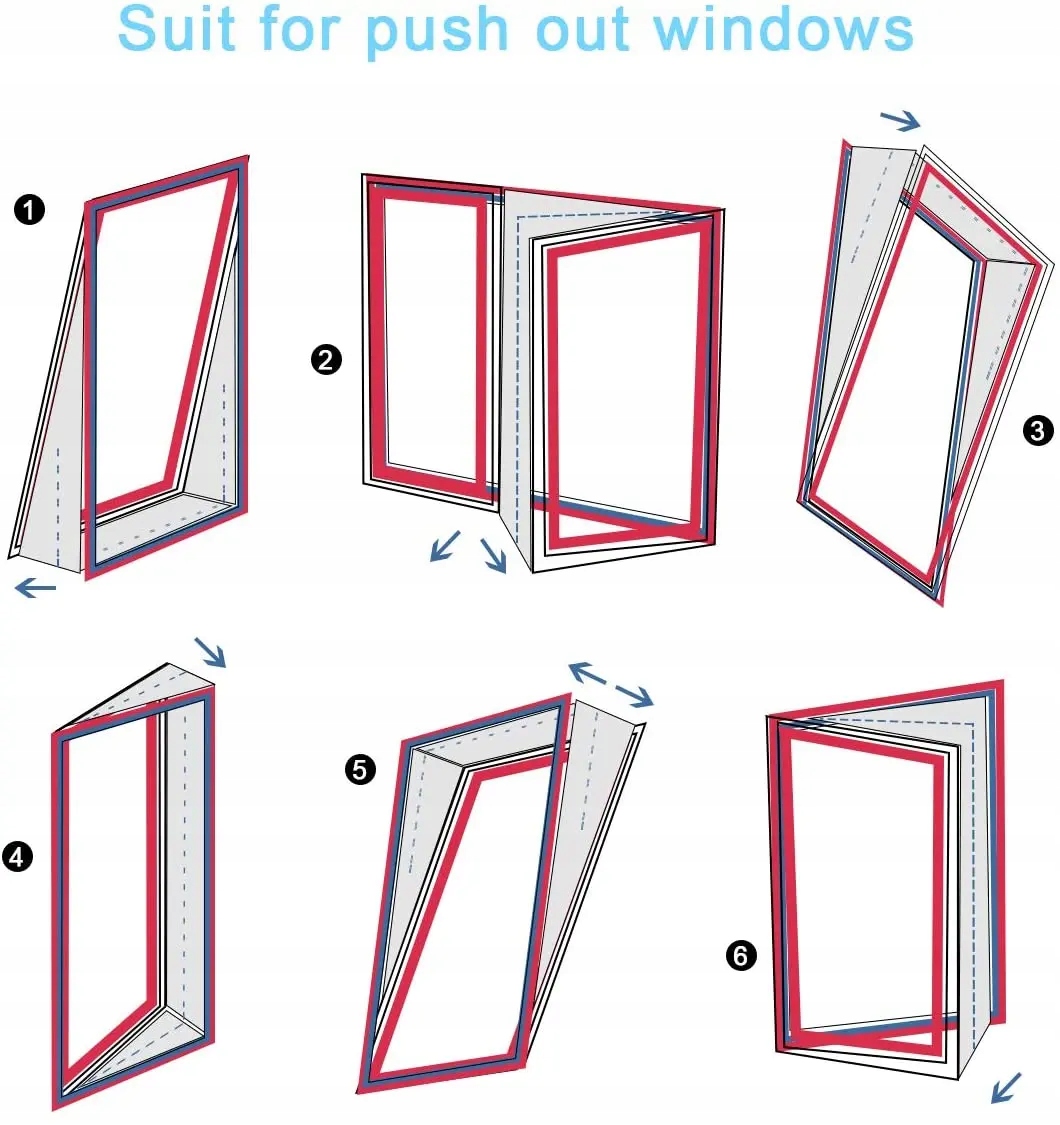 Suit for push out windows

1

2

3

4

5

6