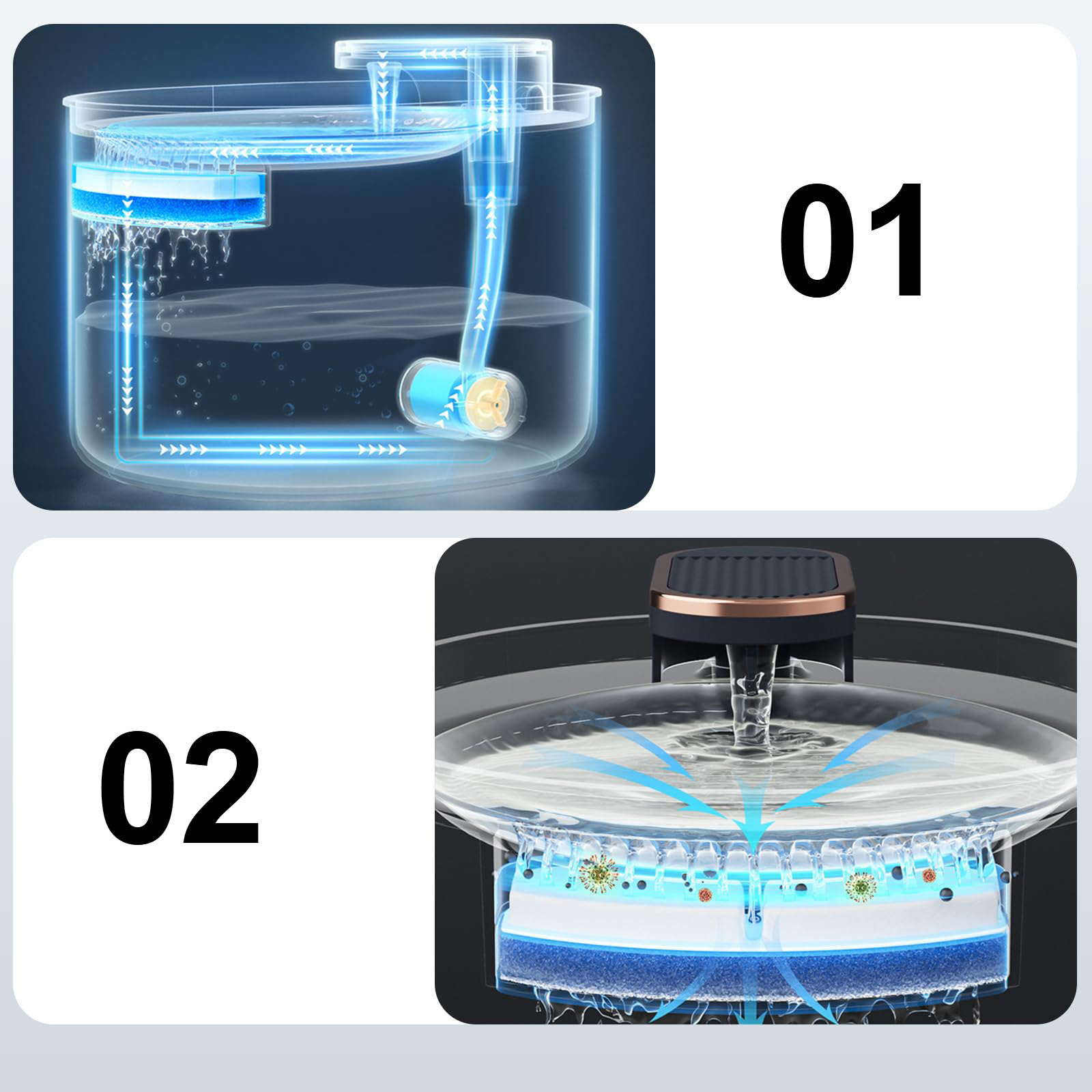 01

02