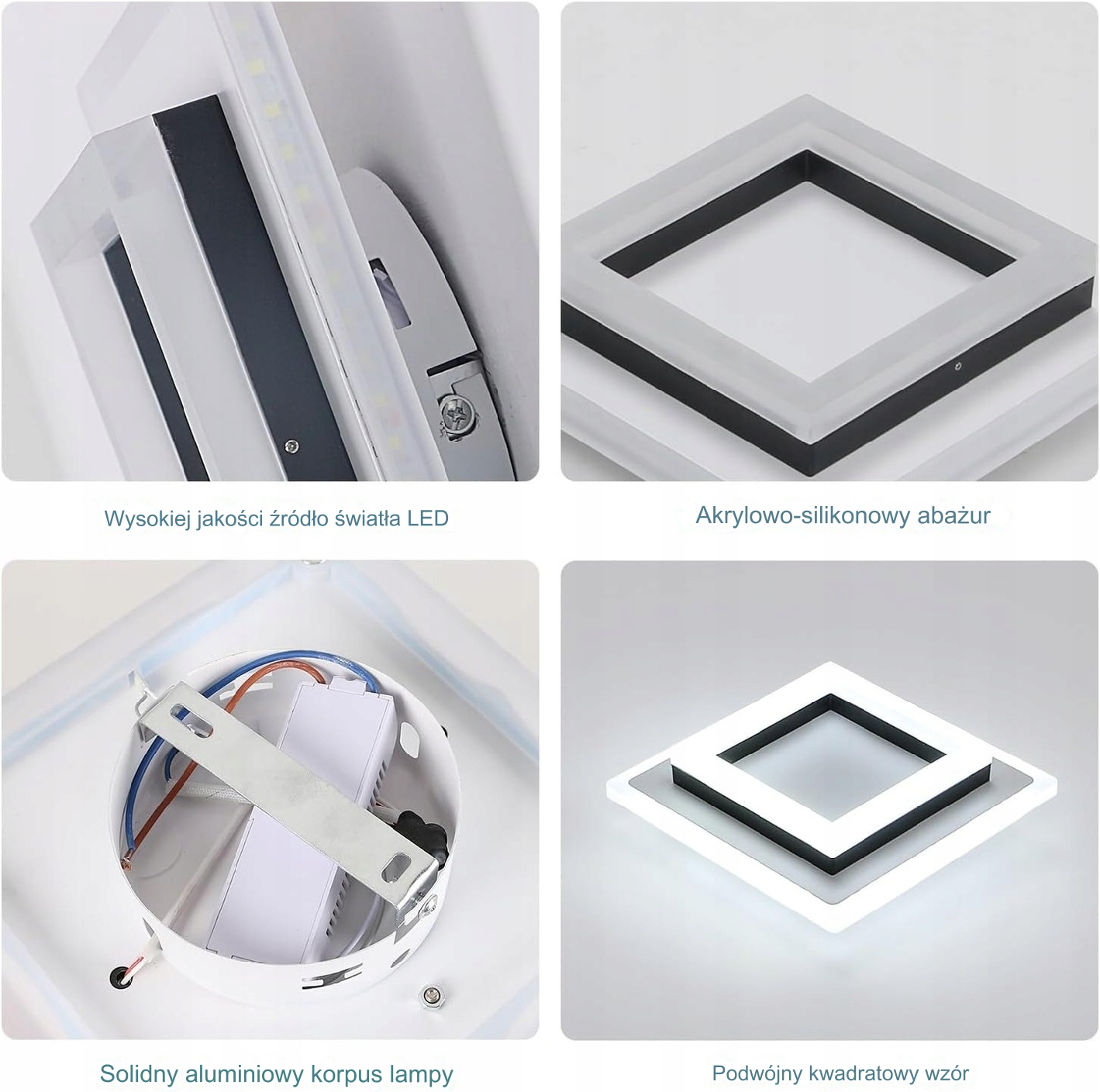 Wysokiej jakości źródło światła LED

Akrylowo-silikonowy abażur

Solidny aluminiowy korpus lampy

Podwójny kwadratowy wzór