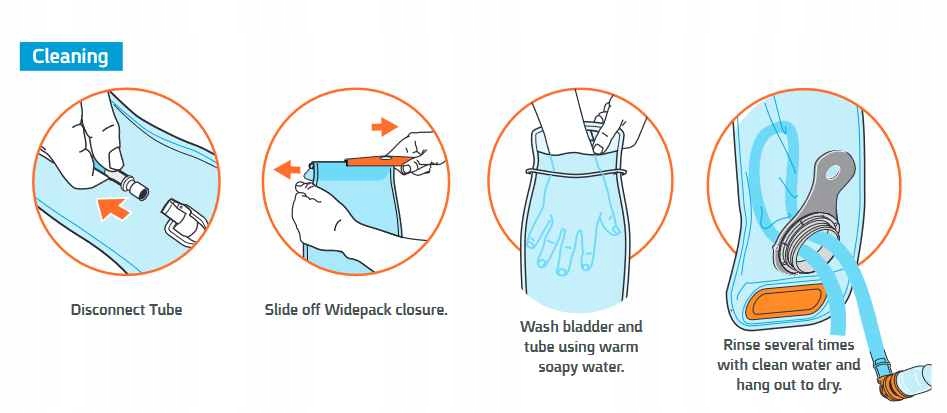 Cleaning

Disconnect Tube

Slide off Widepack closure.

Wash bladder and tube using warm soapy water.

Rinse several times with clean water and hang out to dry.