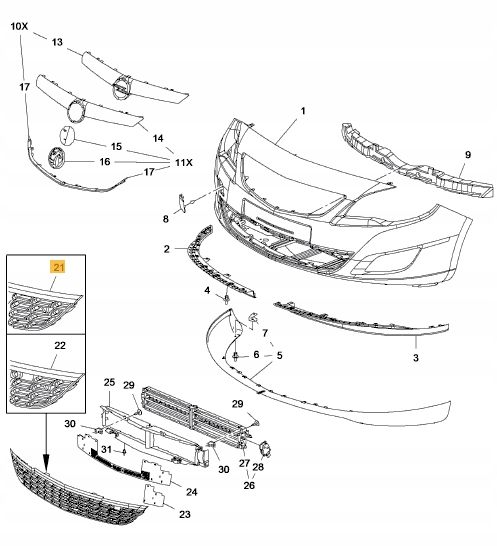 10X
13
17
14
15
16
11X
17
1
9
8
2
4
7
6
5
3
21
22
25
29
29
30
31
30
27
28
26
24
23