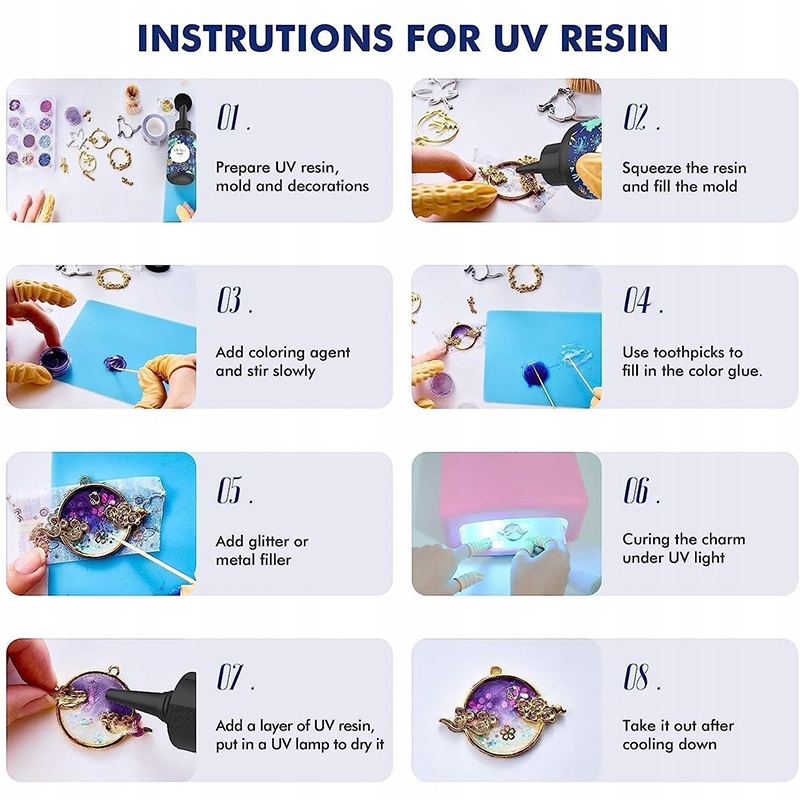 INSTRUTIONS FOR UV RESIN

01 .

Prepare UV resin, mold and decorations

02 .

Squeeze the resin and fill the mold

03 .

Add coloring agent and stir slowly

04 .

Use toothpicks to fill in the color glue.

05 .

Add glitter or metal filler

06 .

Curing the charm under UV light

07 .

Add a layer of UV resin, put in a UV lamp to dry it

08 .

Take it out after cooling down