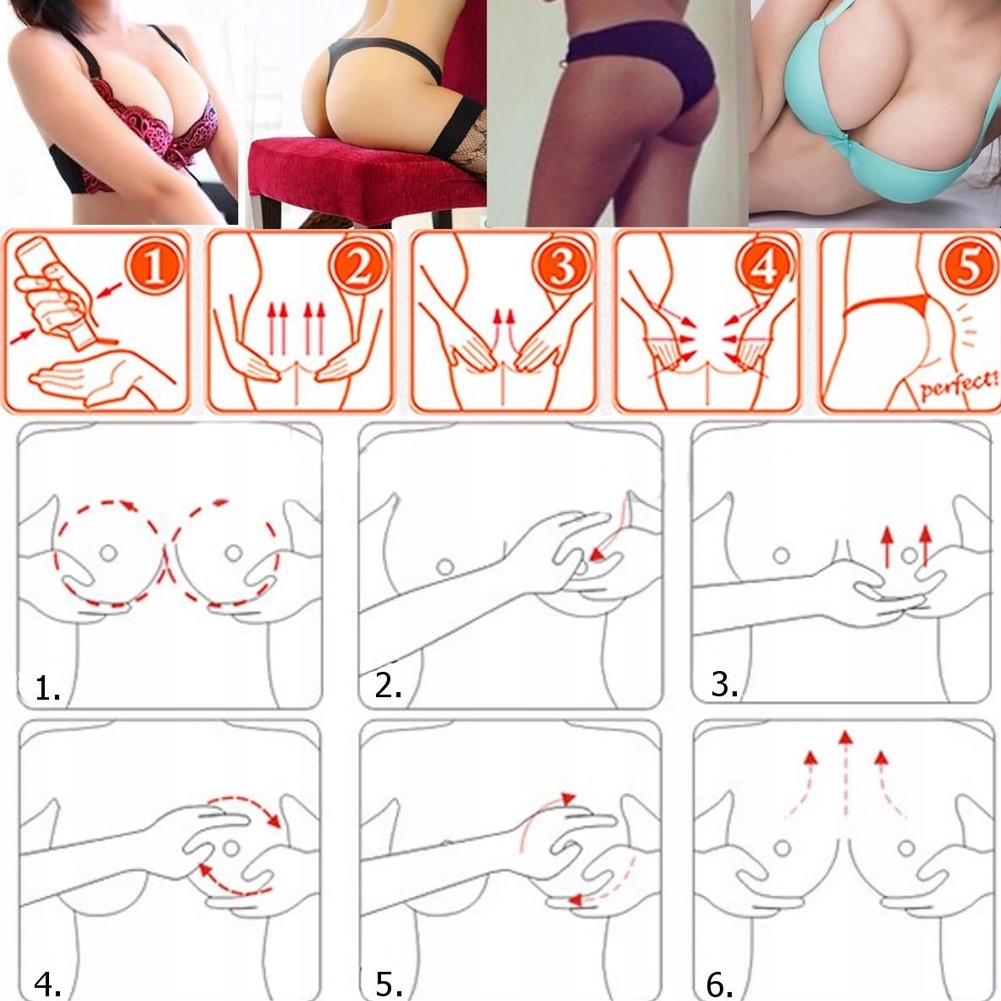 1
2
3
4
5
perfect!
1.
2.
3.
4.
5.
6.