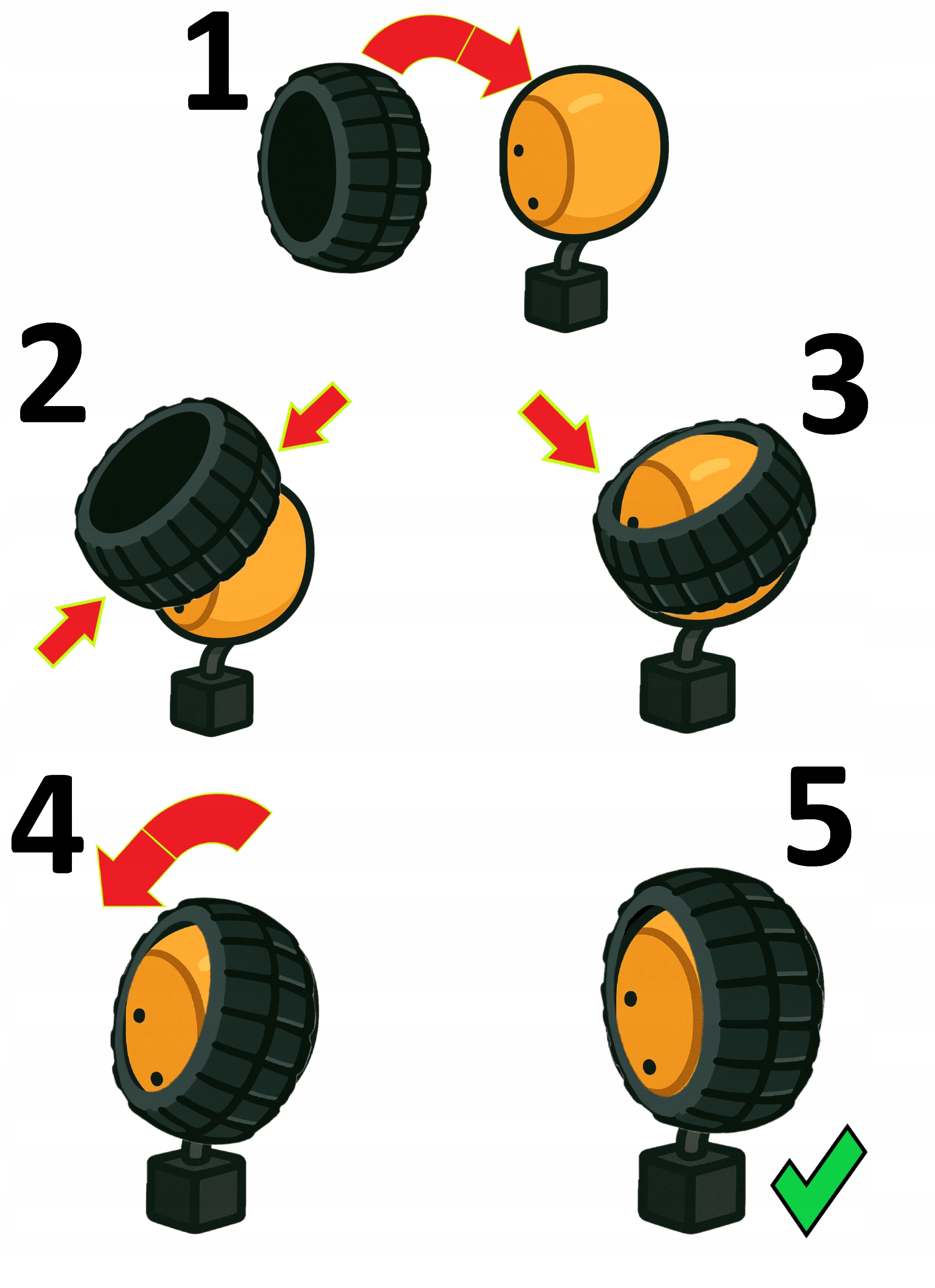 1

2

3

4

5