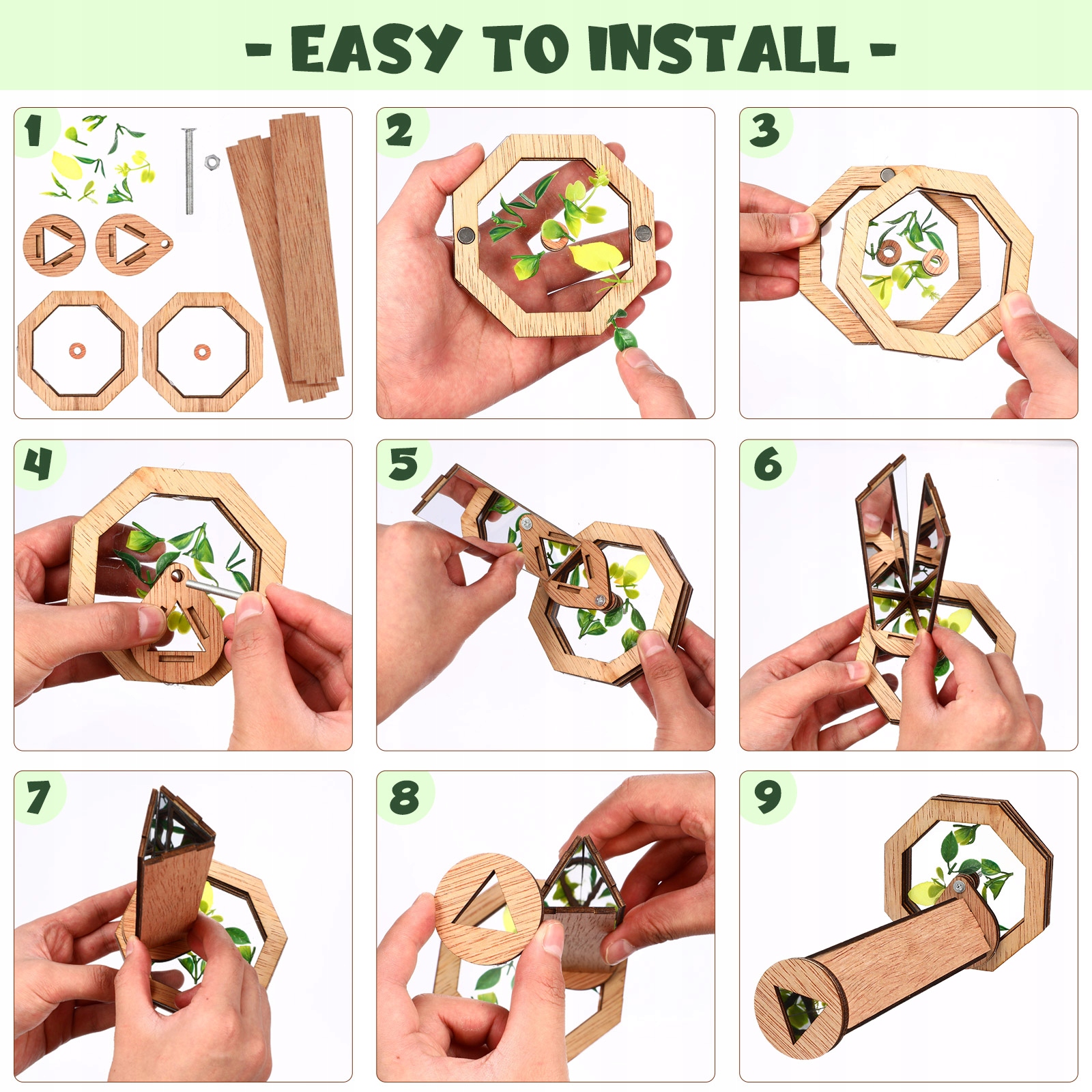 - EASY TO INSTALL -

1

2

3

4

5

6

7

8

9