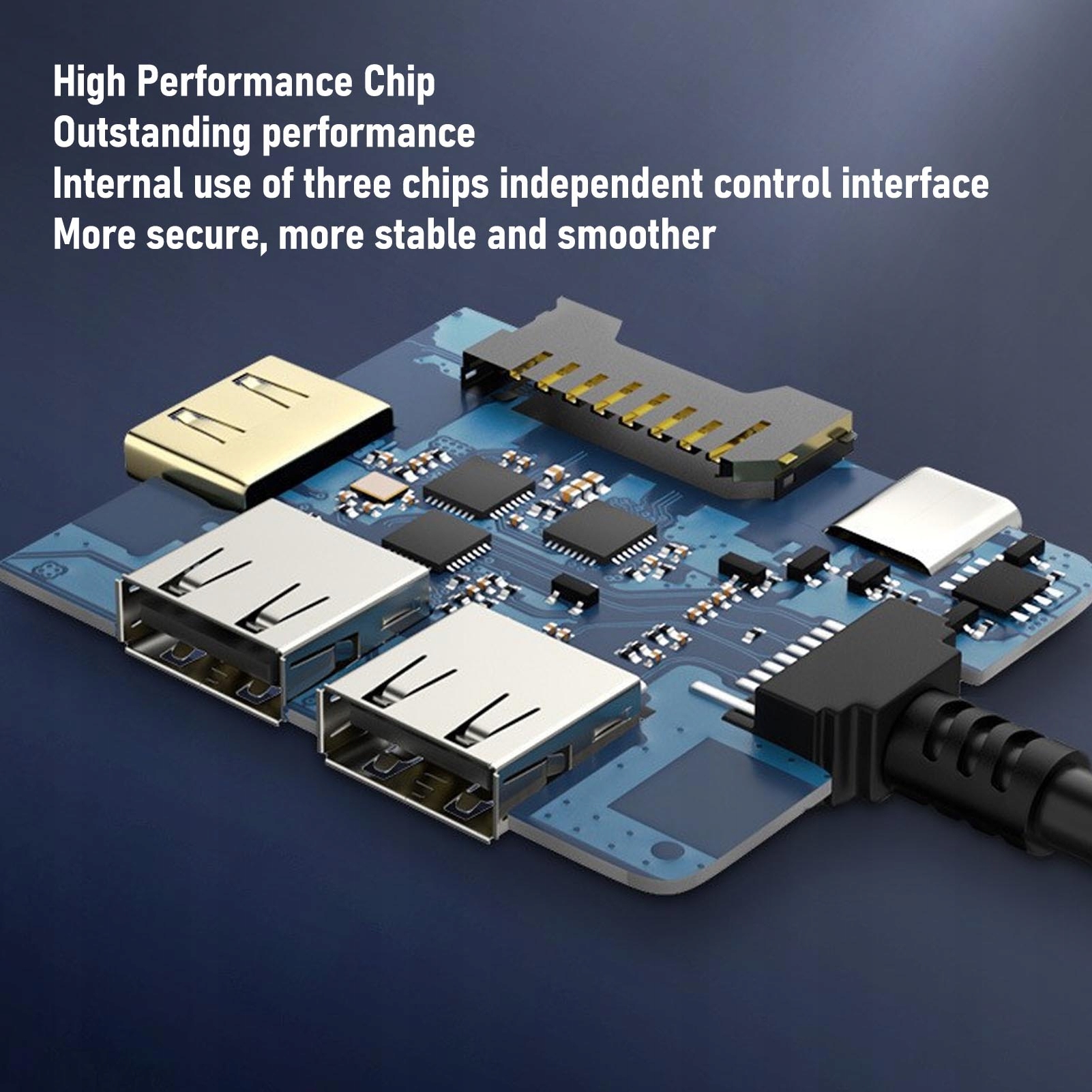 High Performance Chip
Outstanding performance
Internal use of three chips independent control interface
More secure, more stable and smoother