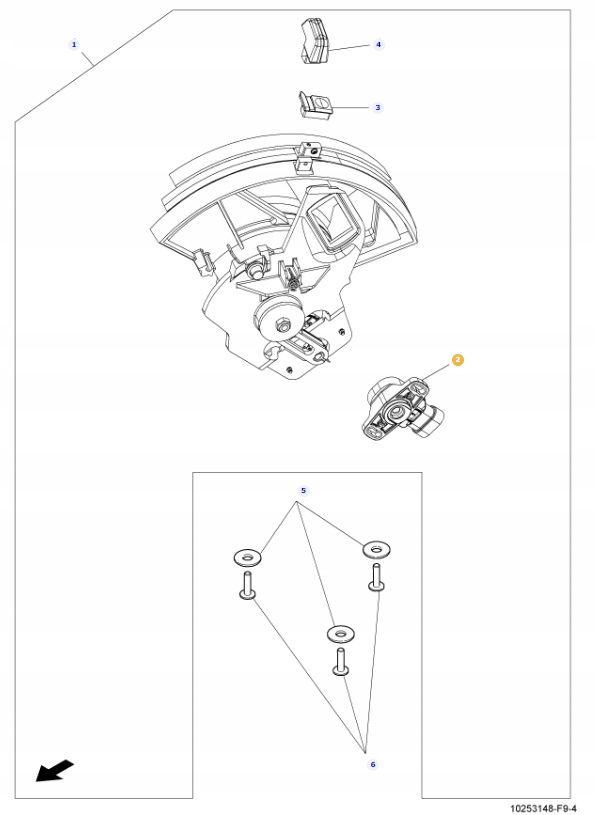 1

4

3

2

5

6

10253148-F9-4