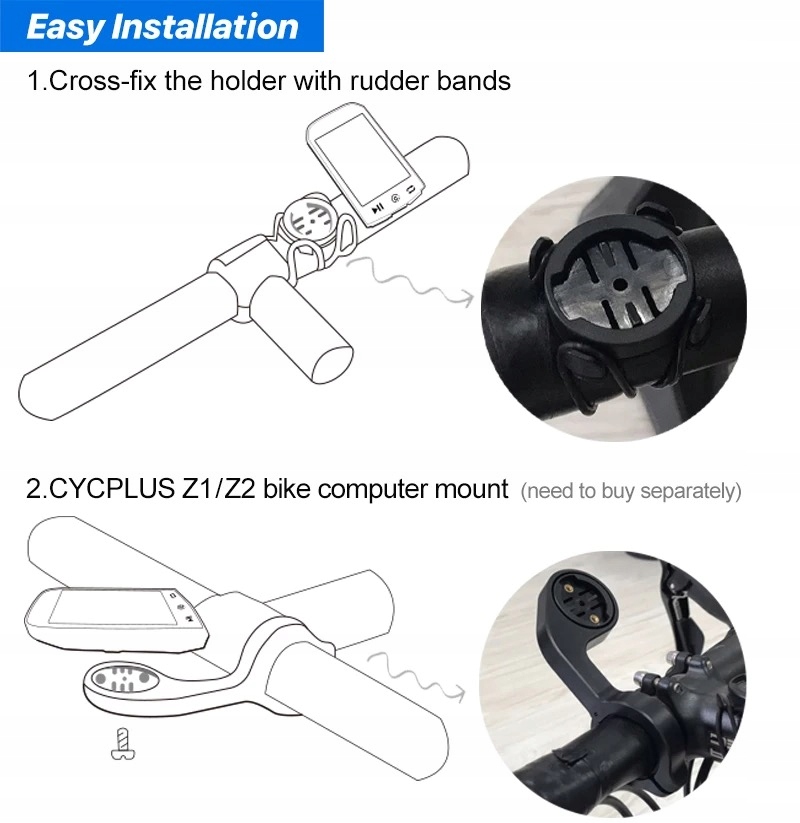 Easy Installation

1.Cross-fix the holder with rudder bands

2.CYCPLUS Z1/Z2 bike computer mount (need to buy separately)