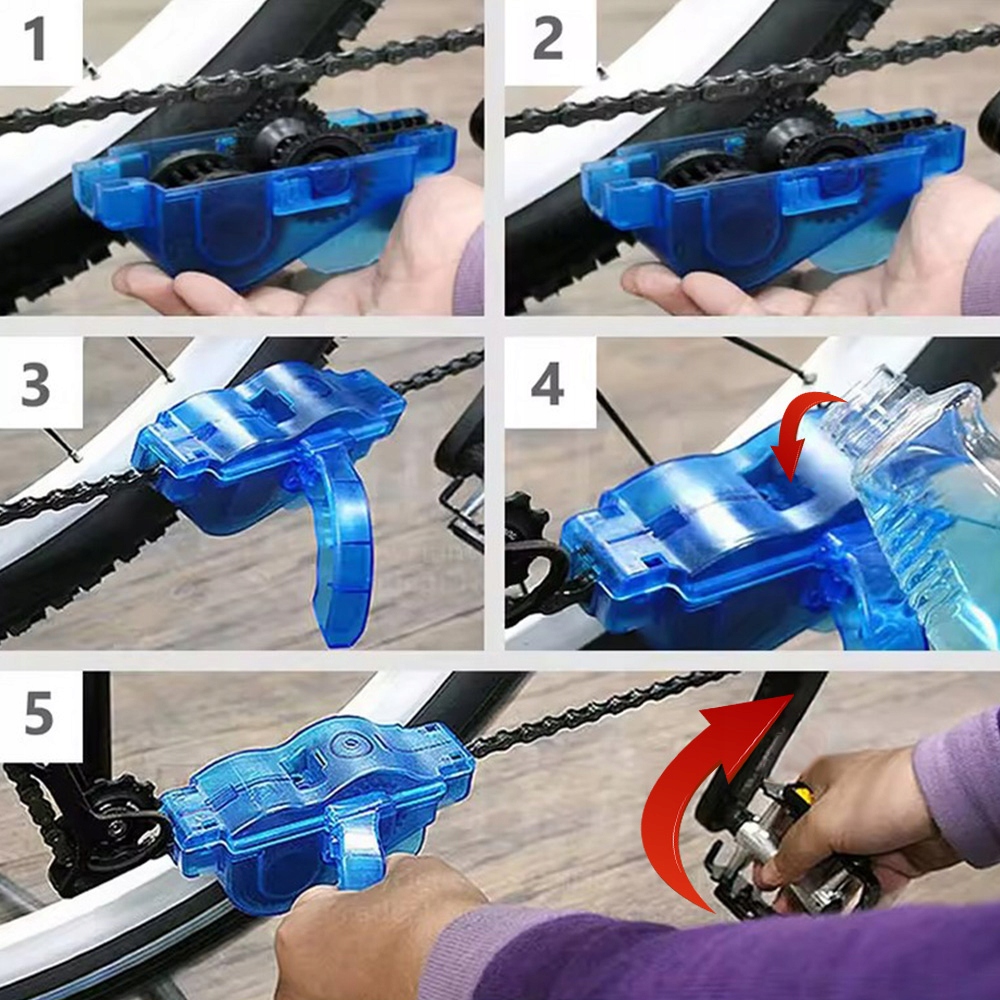 1

2

3

4

5