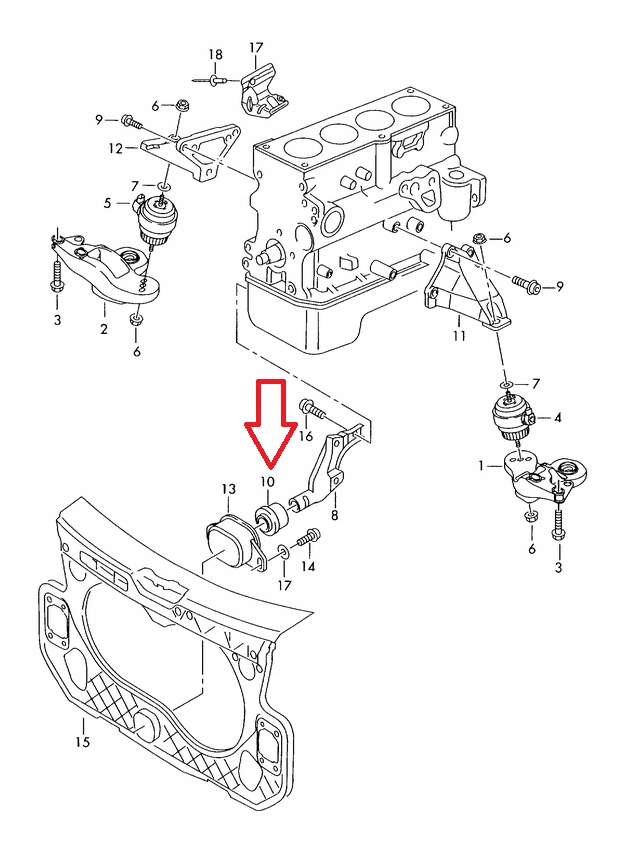 18
17
6
9
12
7
5
3
2
6
6
9
11
7
4
1
6
3
16
10
13
8
14
17
15