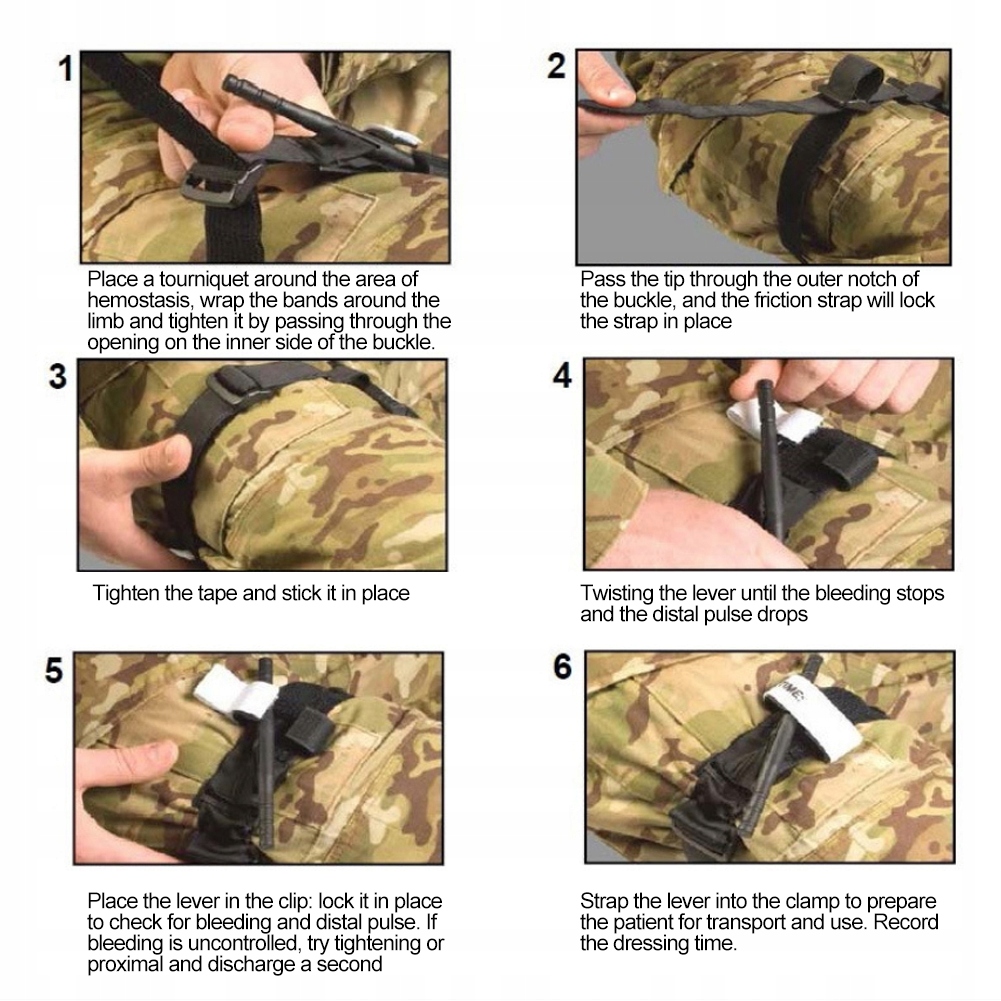 1

Place a tourniquet around the area of hemostasis, wrap the bands around the limb and tighten it by passing through the opening on the inner side of the buckle.

2

Pass the tip through the outer notch of the buckle, and the friction strap will lock the strap in place

3

Tighten the tape and stick it in place

4

Twisting the lever until the bleeding stops and the distal pulse drops

5

Place the lever in the clip: lock it in place to check for bleeding and distal pulse. If bleeding is uncontrolled, try tightening or proximal and discharge a second

6

TIME:

Strap the lever into the clamp to prepare the patient for transport and use. Record the dressing time.