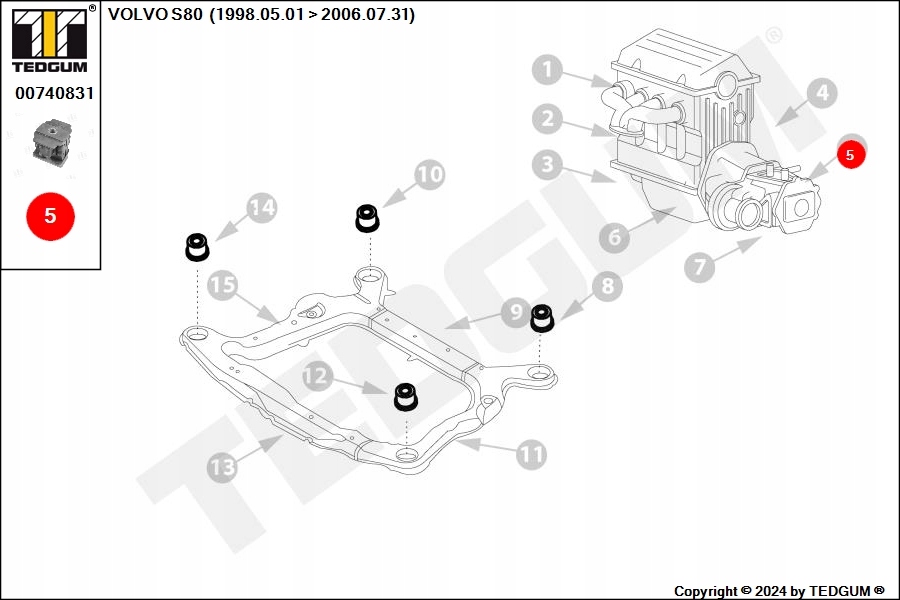 TEDGUM®

00740831

5

VOLVO S80 (1998.05.01 > 2006.07.31)

1
2
3
4
5
6
7
8
9
10
11
12
13
14
15

TEDGUM®

Copyright © 2024 by TEDGUM ®