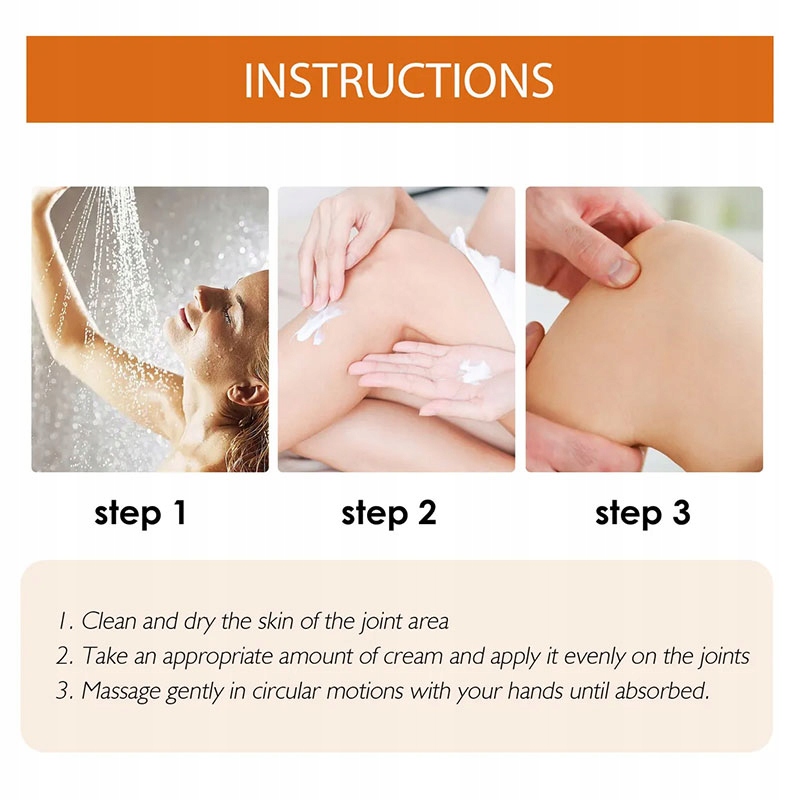 INSTRUCTIONS

step 1

step 2

step 3

1. Clean and dry the skin of the joint area
2. Take an appropriate amount of cream and apply it evenly on the joints
3. Massage gently in circular motions with your hands until absorbed.