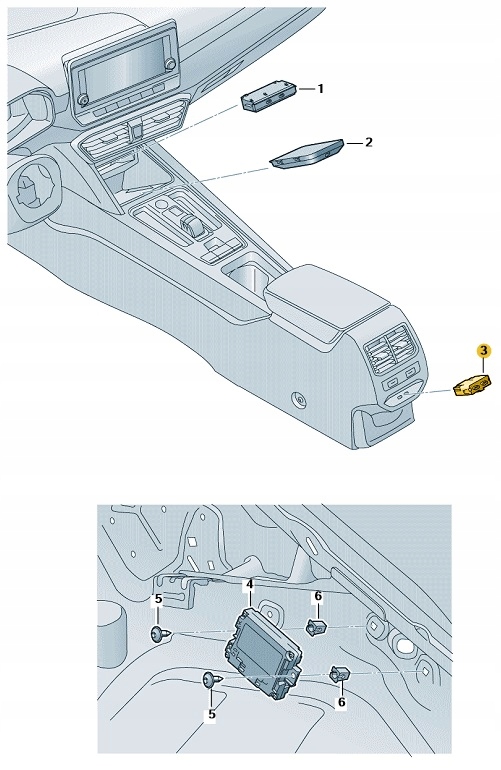 1
2
3
4
5
6
5
6