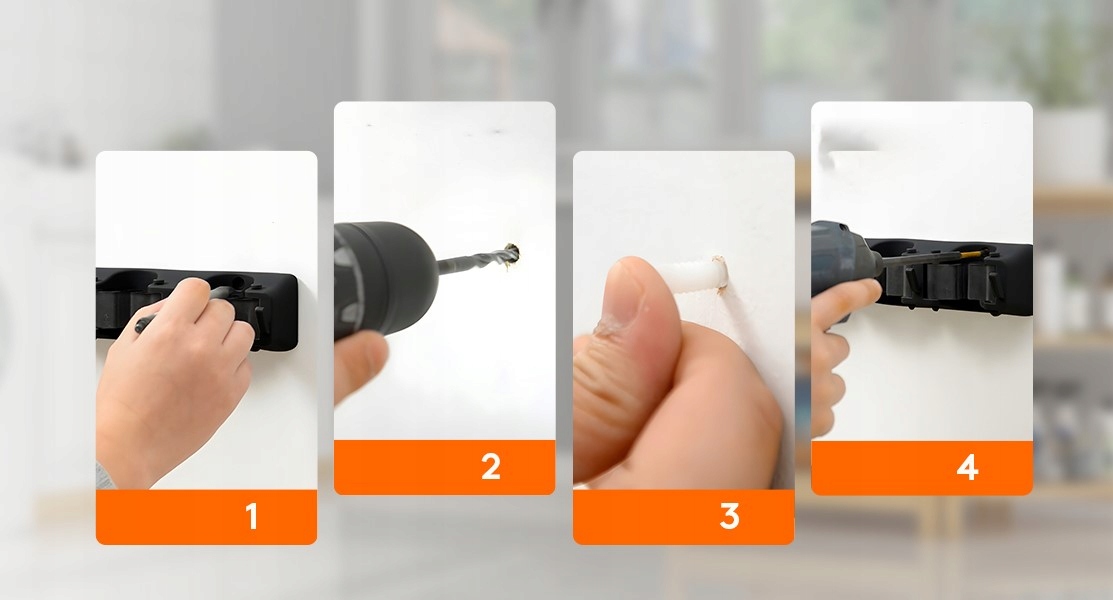 1

2

3

4