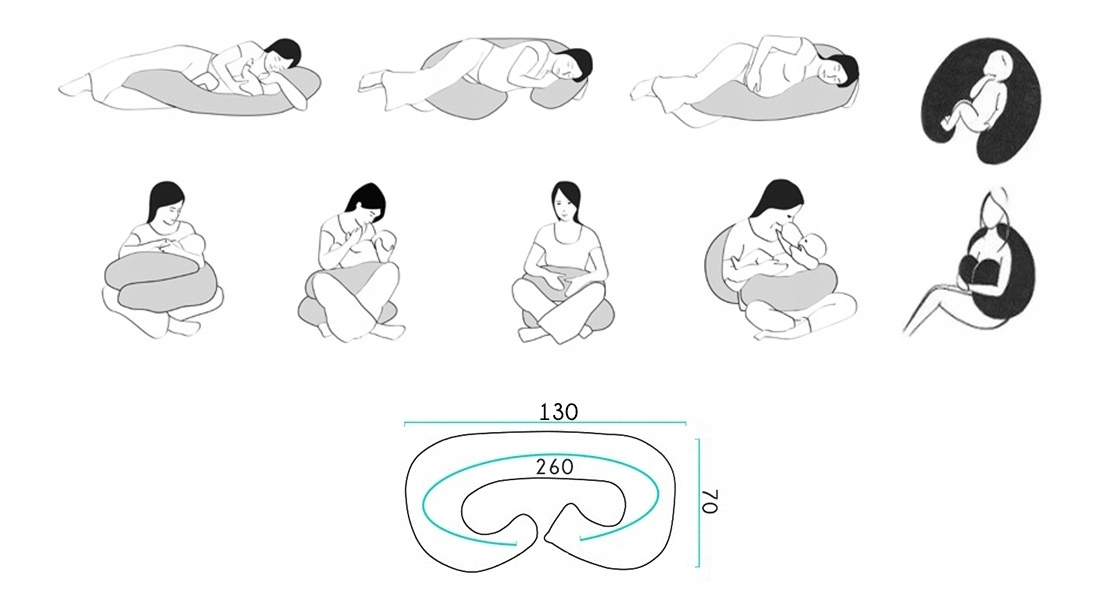 130

260

70