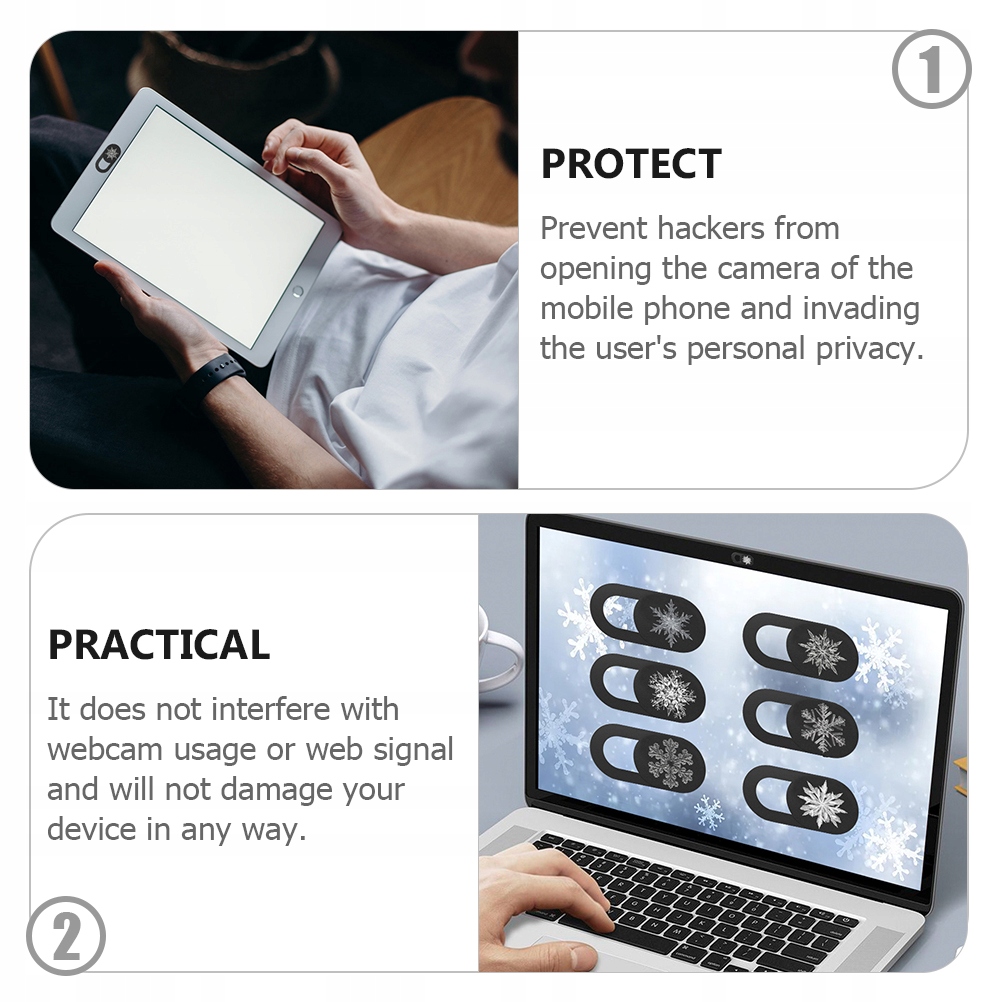 1

PROTECT

Prevent hackers from opening the camera of the mobile phone and invading the user's personal privacy.

PRACTICAL

It does not interfere with webcam usage or web signal and will not damage your device in any way.

2