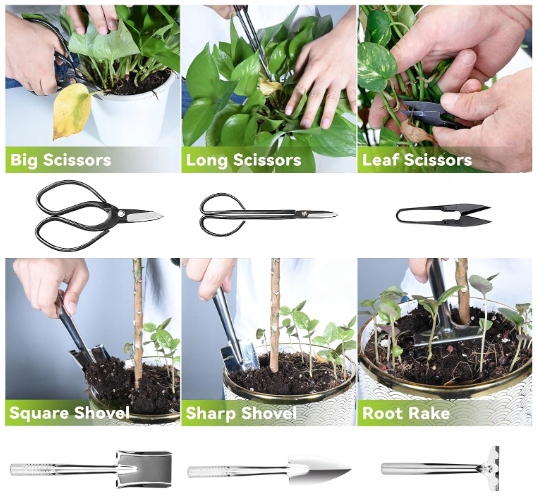 Big Scissors

Long Scissors

Leaf Scissors

Square Shovel

Sharp Shovel

Root Rake