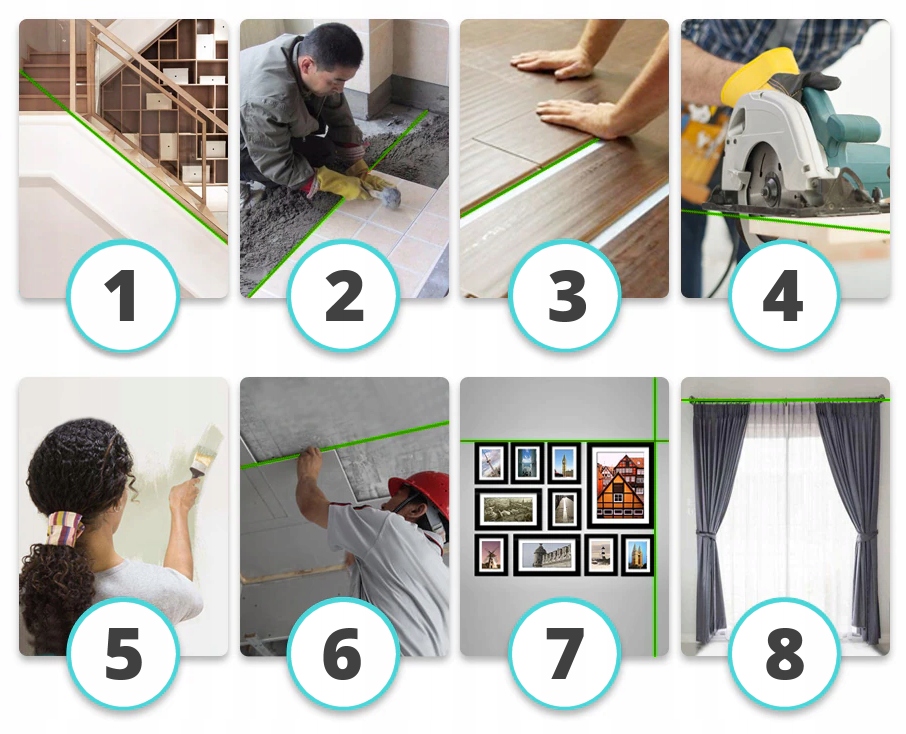 1

2

3

4

5

6

7

8