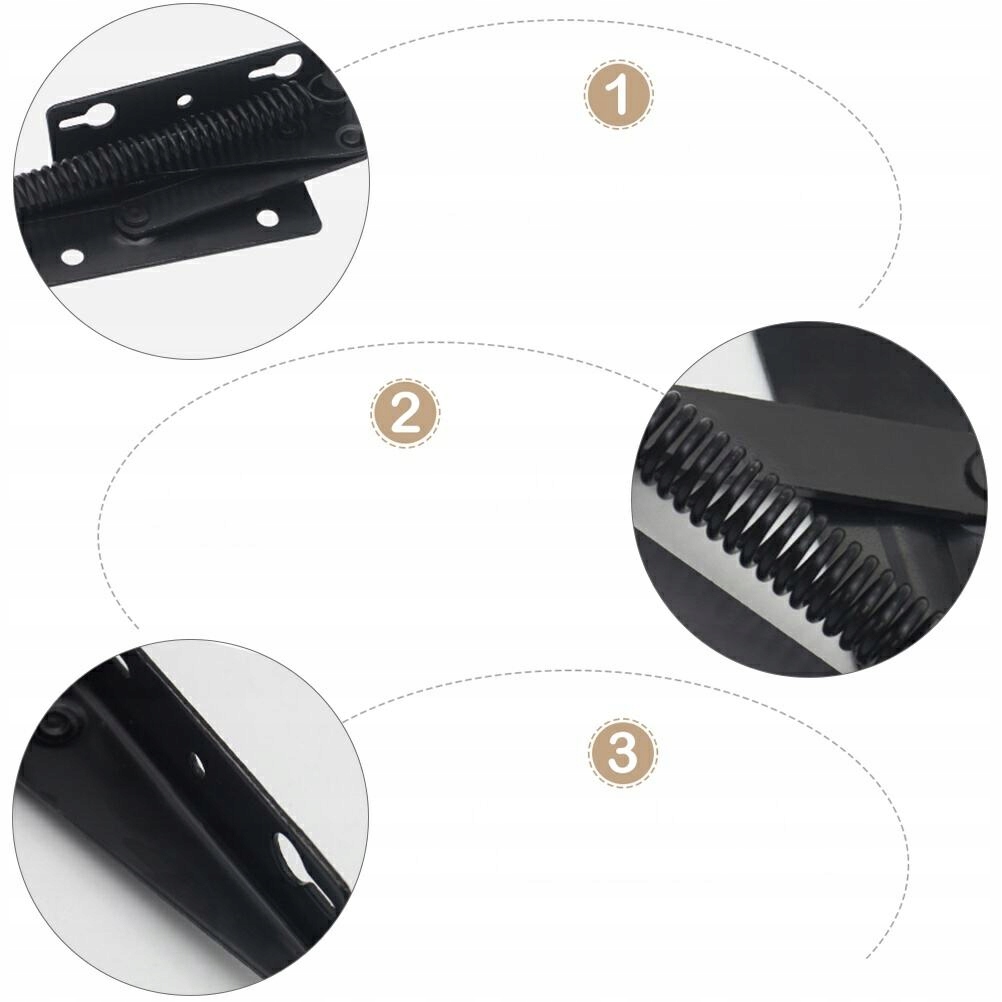 1

2

3