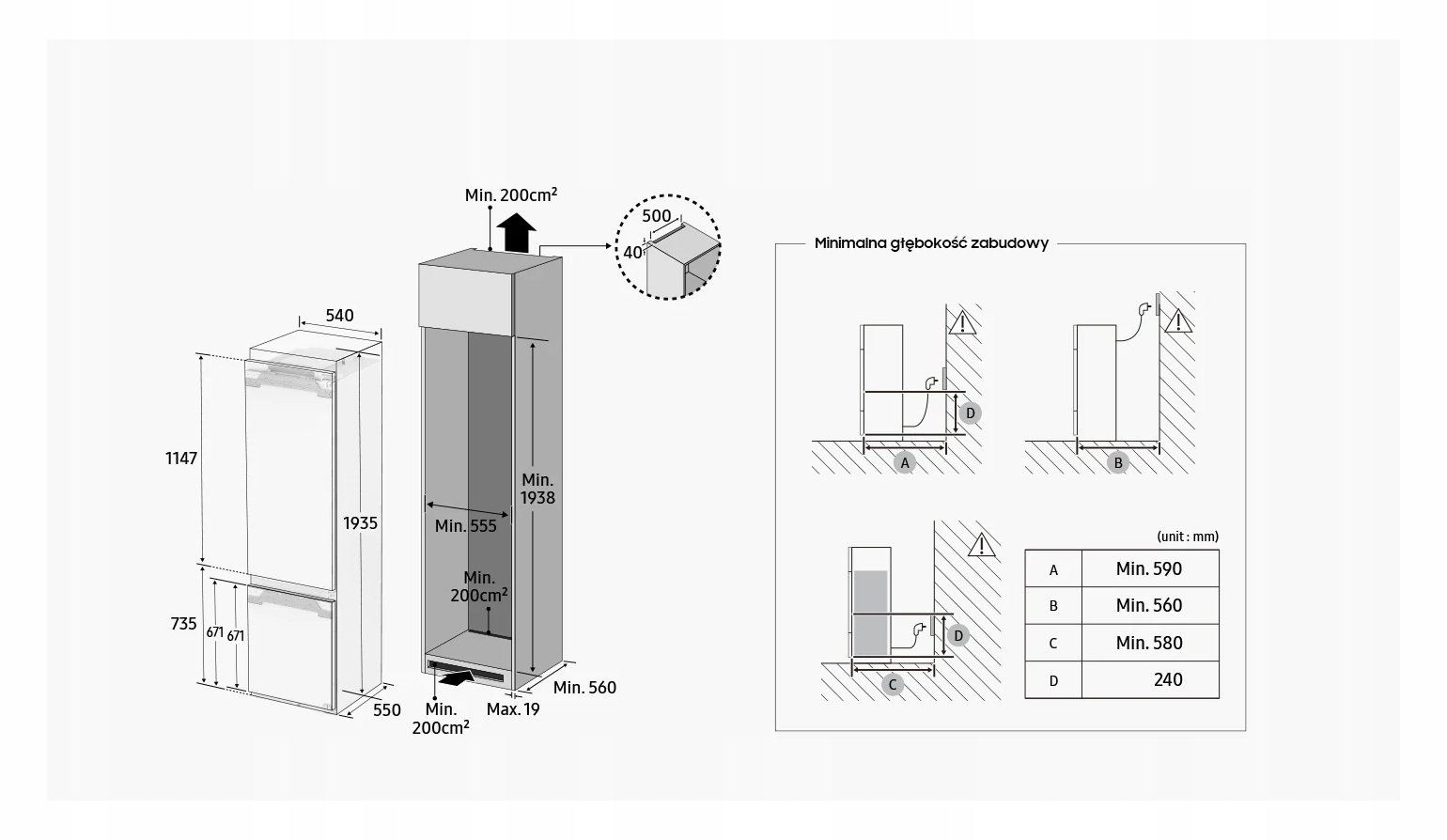 Min. 200cm²

500
40

540

1147

1935

735
671
671

550

Min. 555

Min. 1938

Min. 200cm²

Min. 200cm²

Max. 19

Min. 560

Minimalna głębokość zabudowy

D
A
B
D
C

(unit : mm)

| A | Min. 590 |
|---|---|
| B | Min. 560 |
| C | Min. 580 |
| D | 240 |