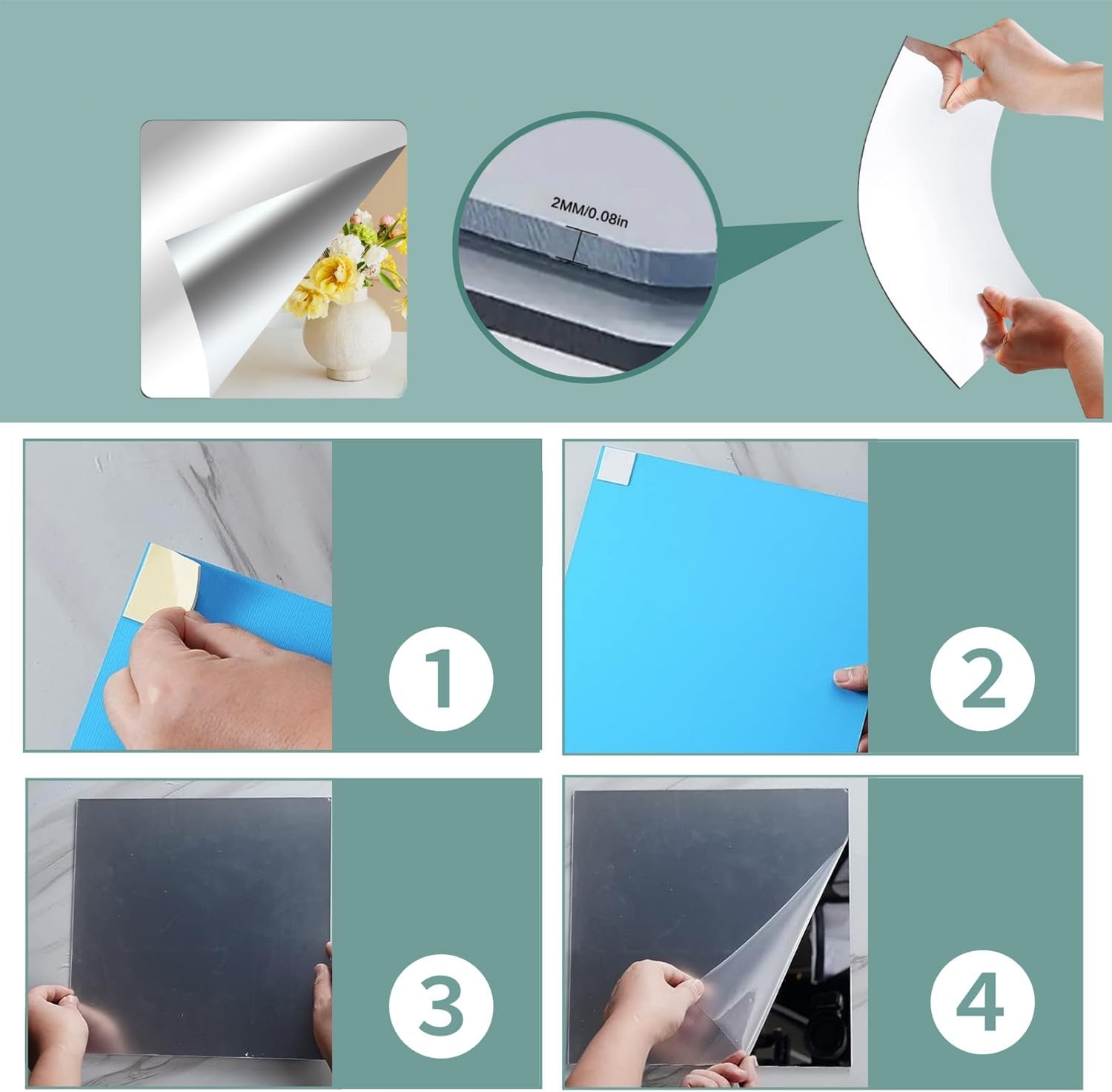 2MM/0.08in

1

2

3

4