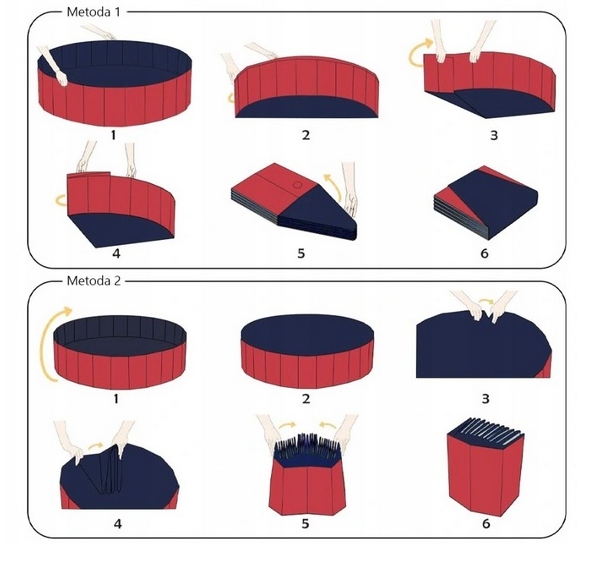 Metoda 1

1

2

3

4

5

6

Metoda 2

1

2

3

4

5

6