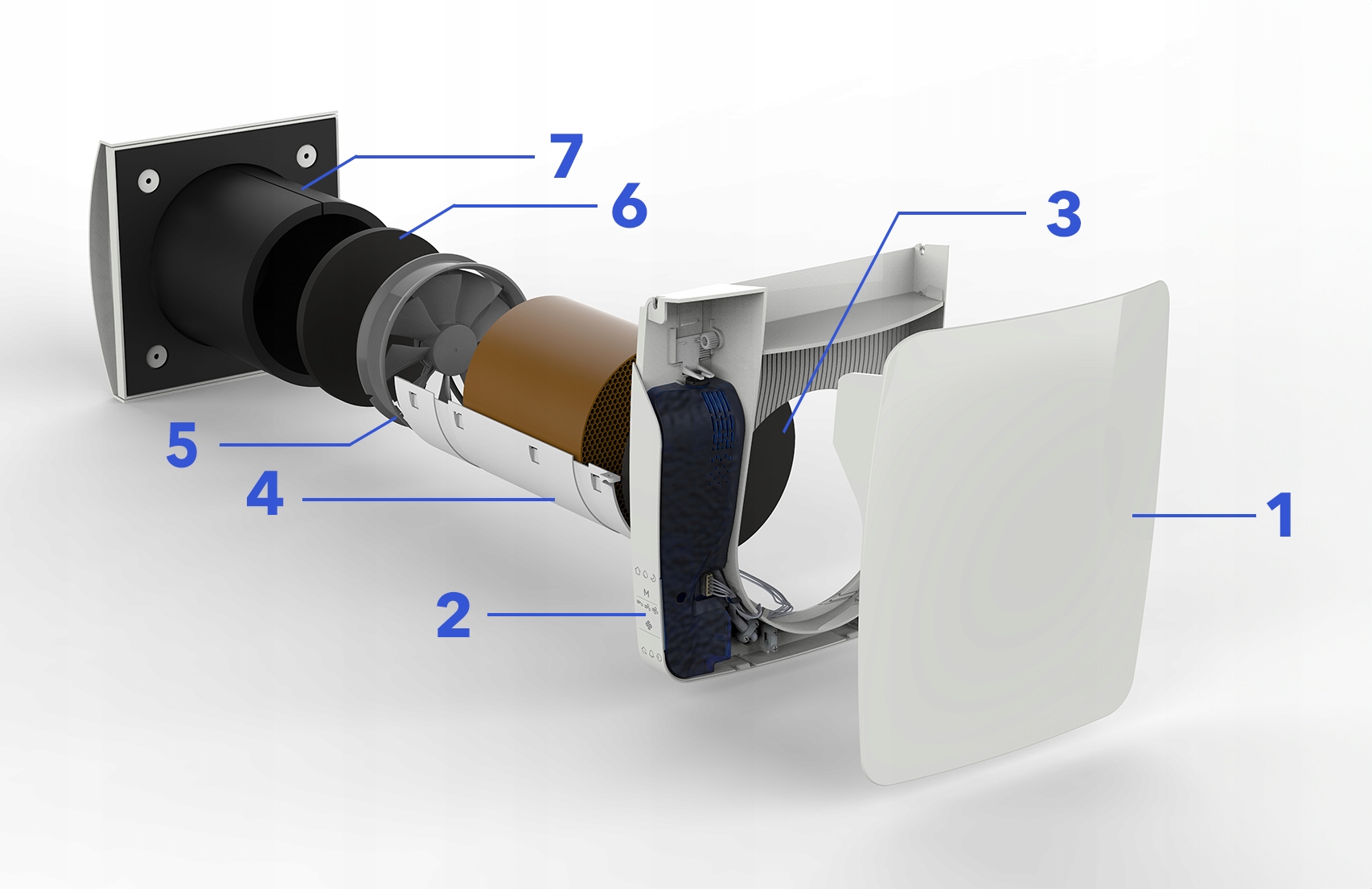 7
6
3
5
4
1
2
M