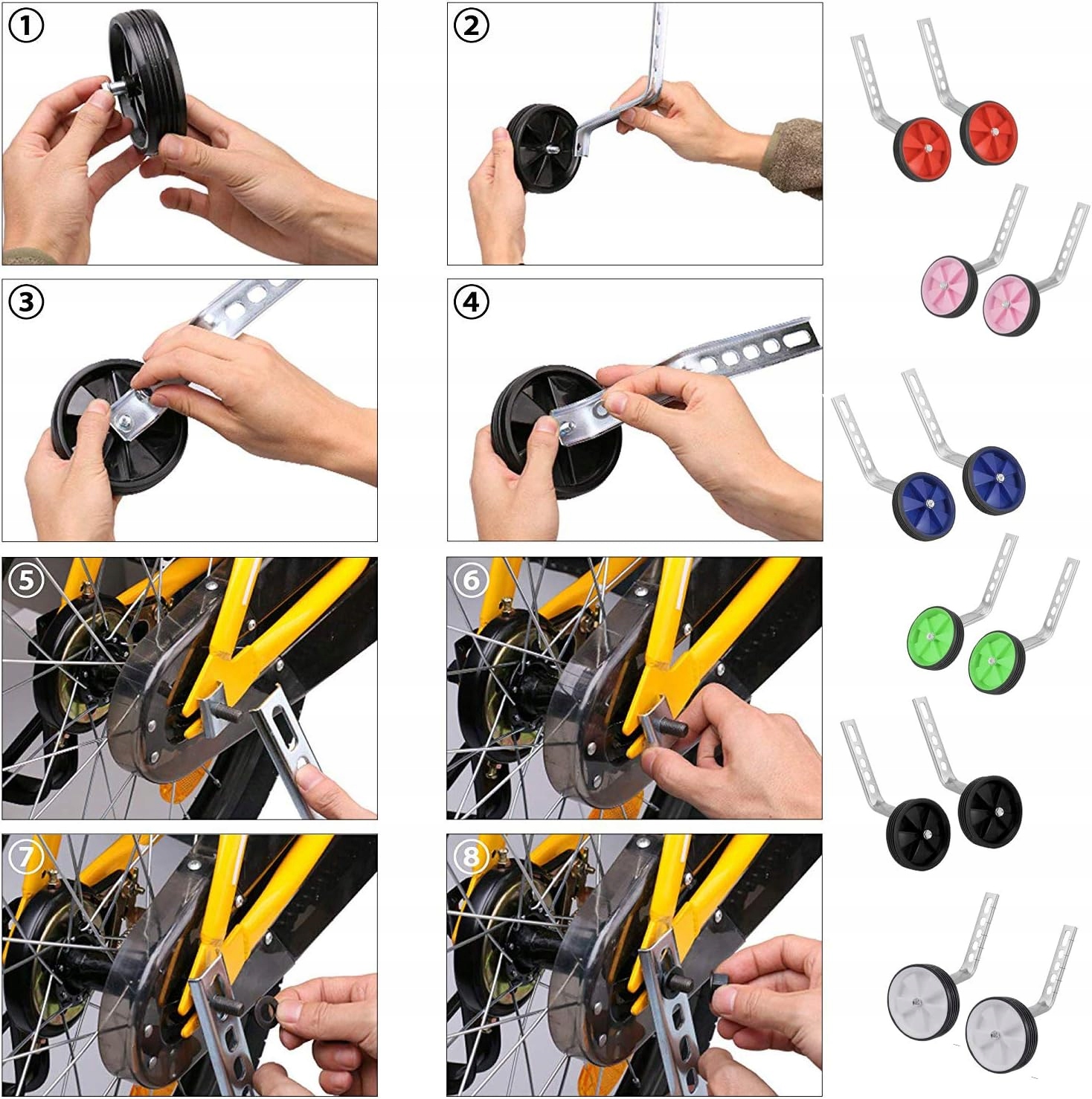 ①
②
③
④
⑤
⑥
⑦
⑧